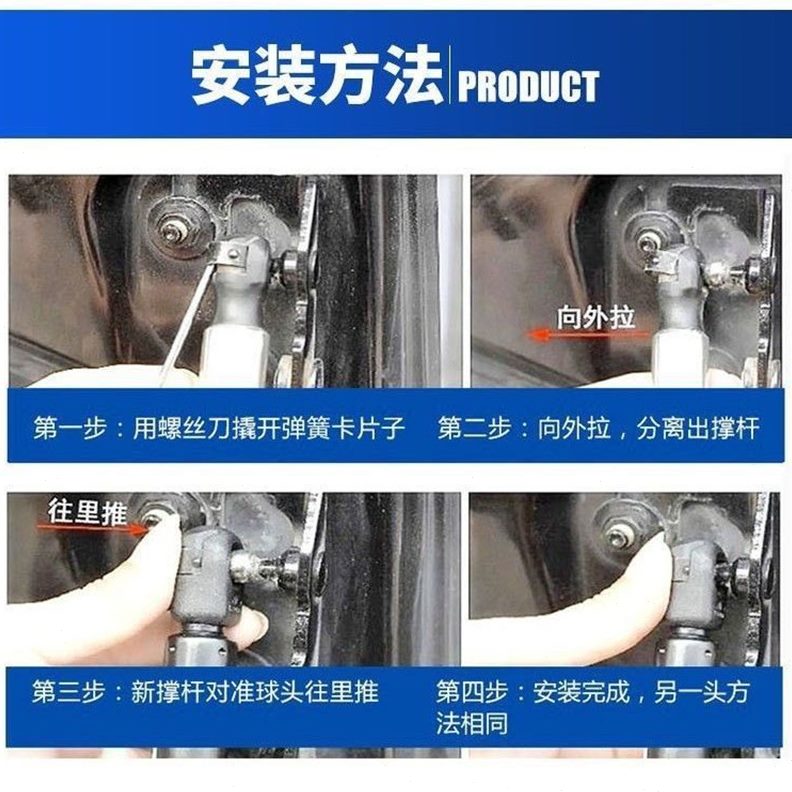 安装方法 PRODUCT

向外拉

第一步：用螺丝刀撬开弹簧卡片子

第二步：向外拉，分离出撑杆

往里推

第三步：新撑杆对准球头往里推

第四步：安装完成，另一头方法相同