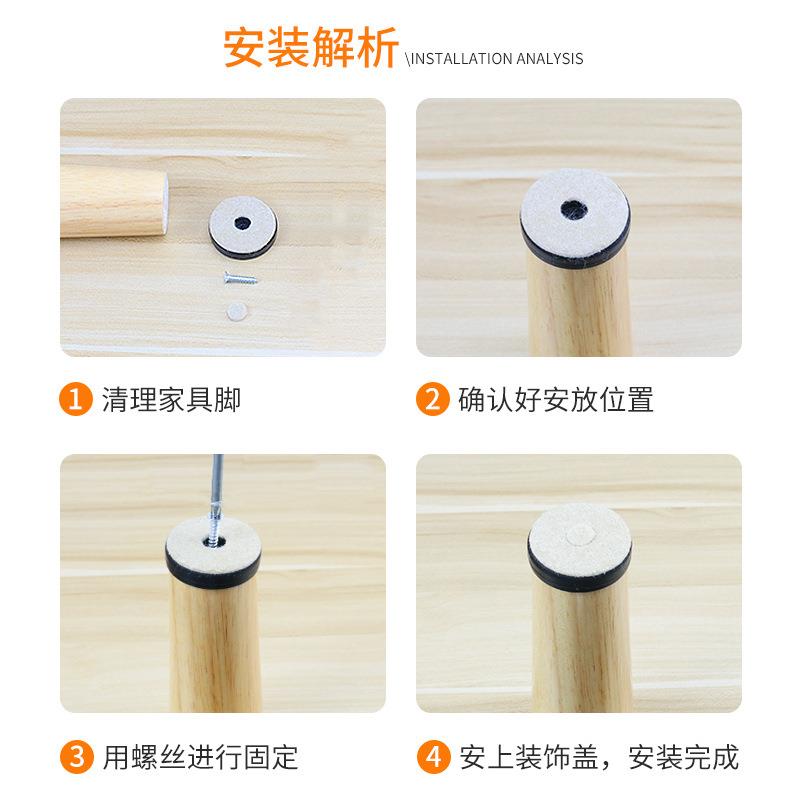 安装解析 \INSTALLATION ANALYSIS

1 清理家具脚

2 确认好安放位置

3 用螺丝进行固定

4 安上装饰盖，安装完成