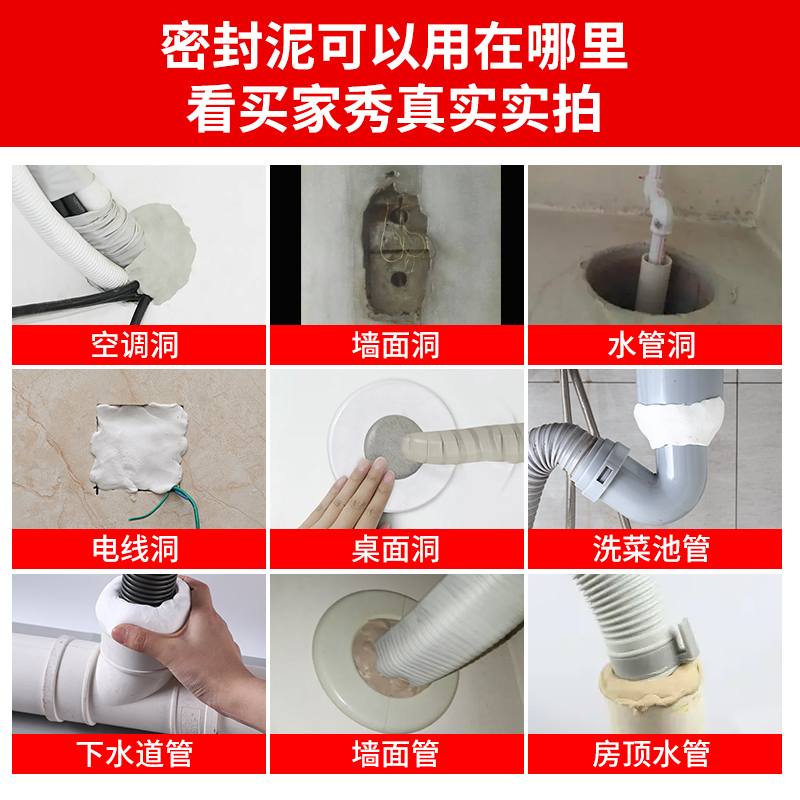 密封泥可以用在哪里
看买家秀真实实拍

空调洞

墙面洞

水管洞

电线洞

桌面洞

洗菜池管

下水道管

墙面管

房顶水管