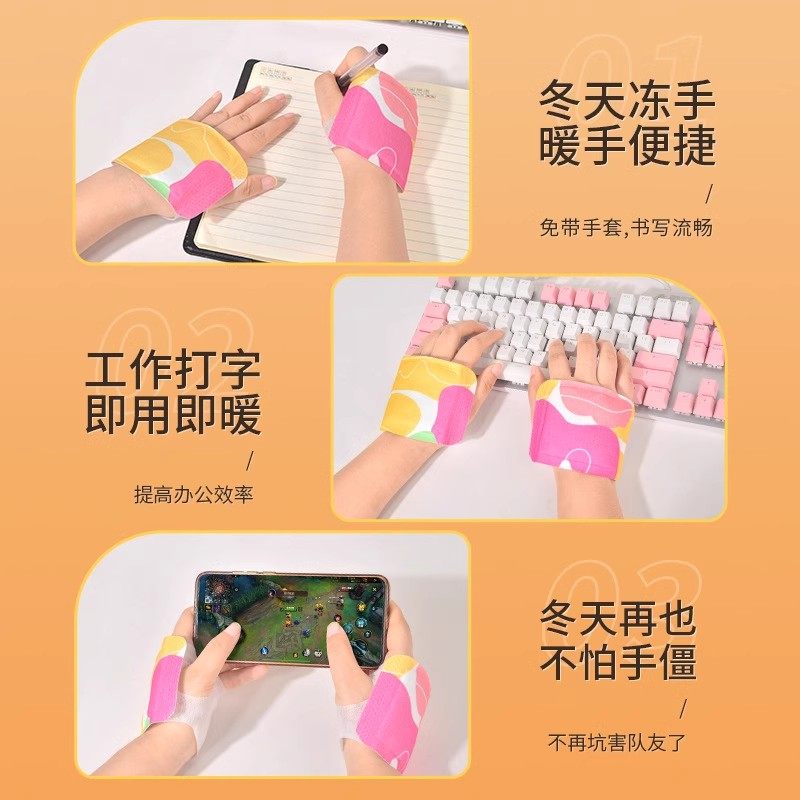 01

冬天冻手
暖手便捷

/

免带手套,书写流畅

02

工作打字
即用即暖

/

提高办公效率

03

冬天再也
不怕手僵

/

不再坑害队友了