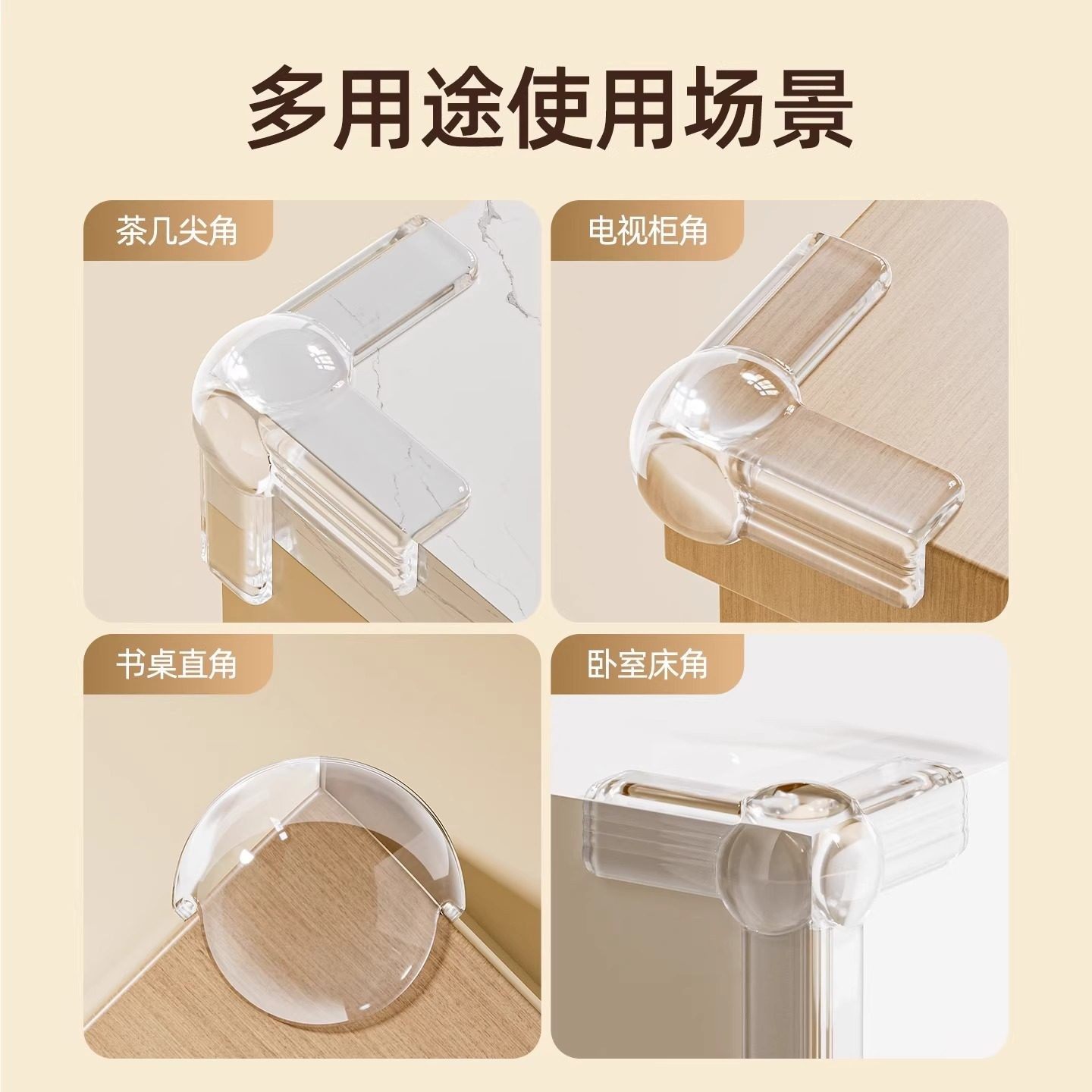 多用途使用场景

茶几尖角

电视柜角

书桌直角

卧室床角