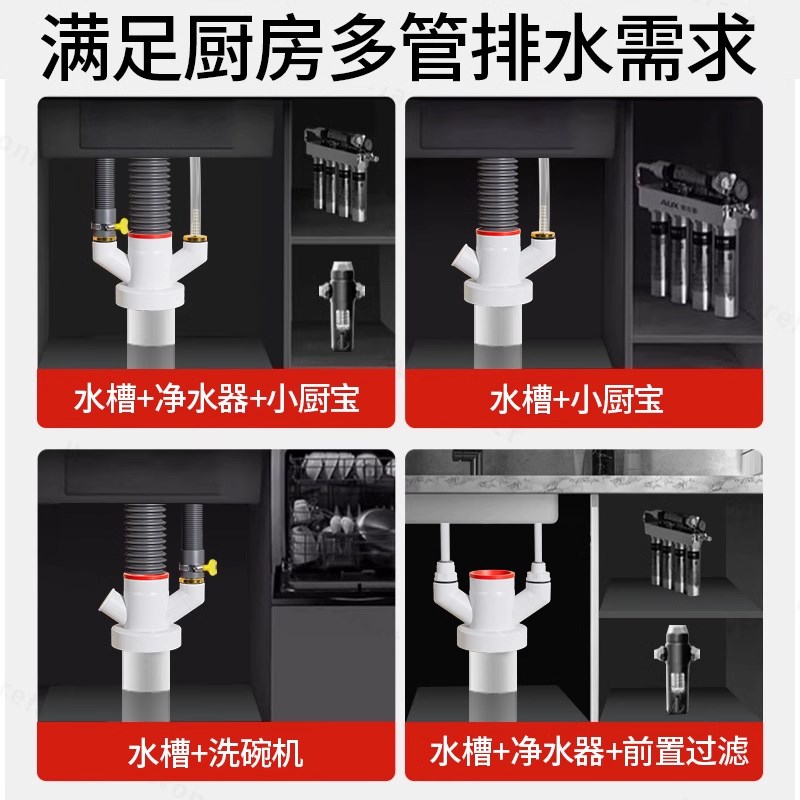 满足厨房多管排水需求

AUX

水槽+净水器+小厨宝

水槽+小厨宝

水槽+洗碗机

水槽+净水器+前置过滤