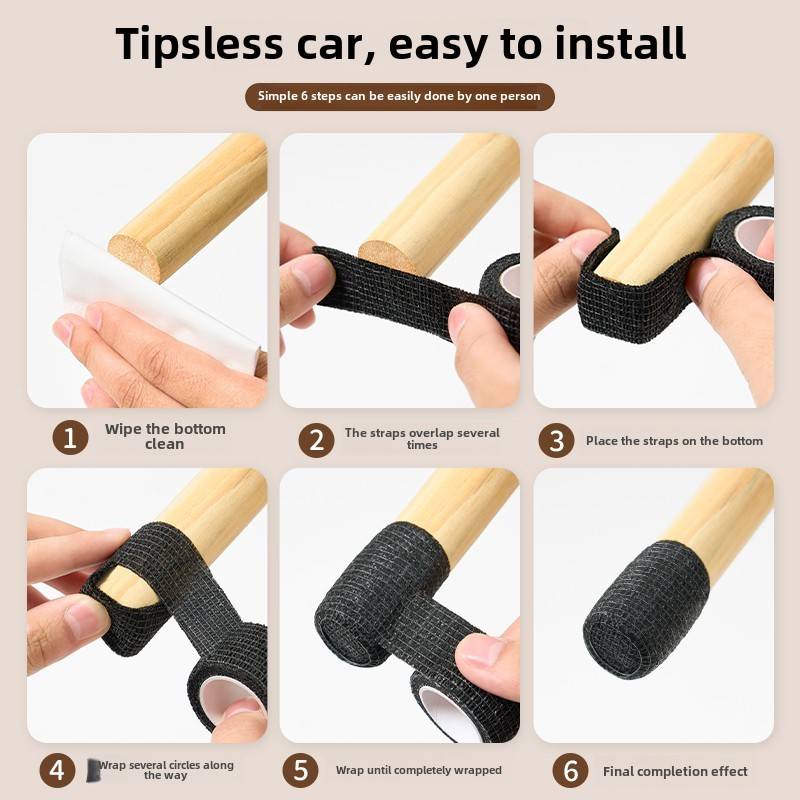 Tipsless car, easy to install

Simple 6 steps can be easily done by one person

1 Wipe the bottom clean

2 The straps overlap several times

3 Place the straps on the bottom

4 Wrap several circles along the way

5 Wrap until completely wrapped

6 Final completion effect