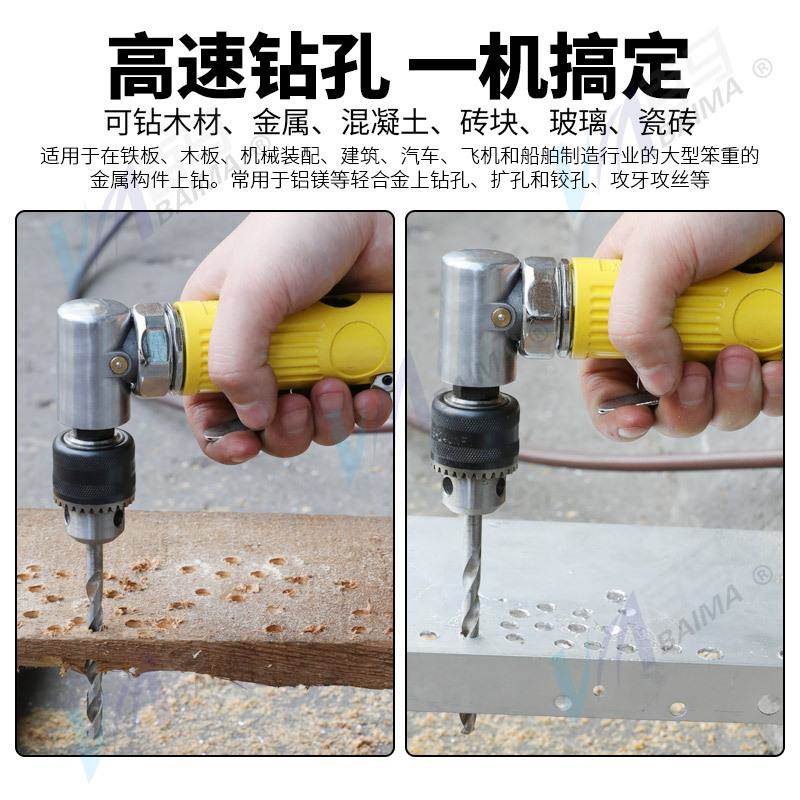 高速钻孔 一机搞定

可钻木材、金属、混凝土、砖块、玻璃、瓷砖

适用于在铁板、木板、机械装配、建筑、汽车、飞机和船舶制造行业的大型笨重的金属构件上钻。常用于铝镁等轻合金上钻孔、扩孔和铰孔、攻牙攻丝等

BAIMA ®

BAIMA

BAIMA ®