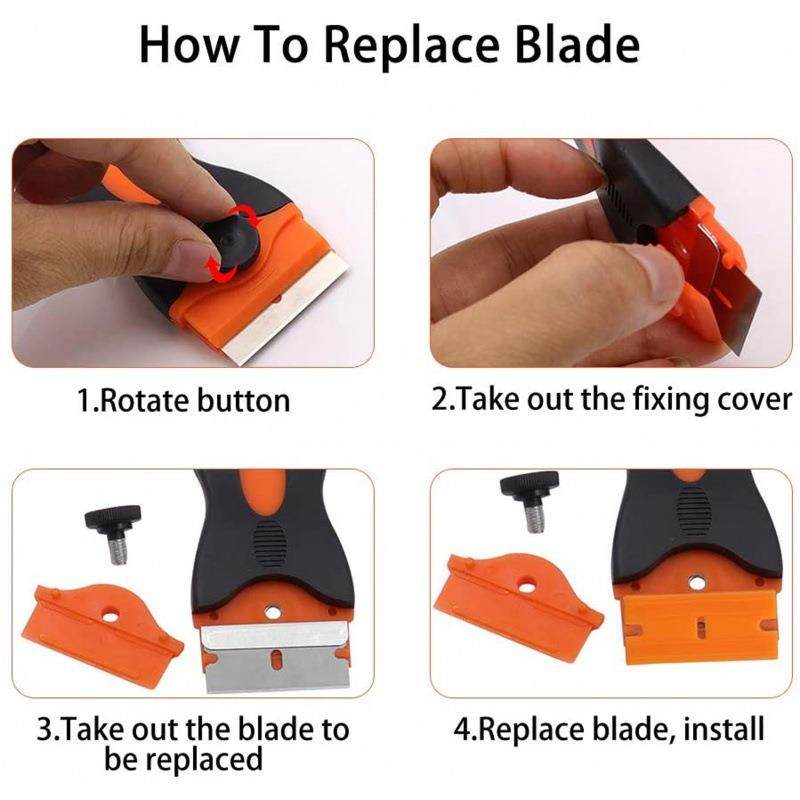 How To Replace Blade

1.Rotate button

2.Take out the fixing cover

3.Take out the blade to be replaced

4.Replace blade, install