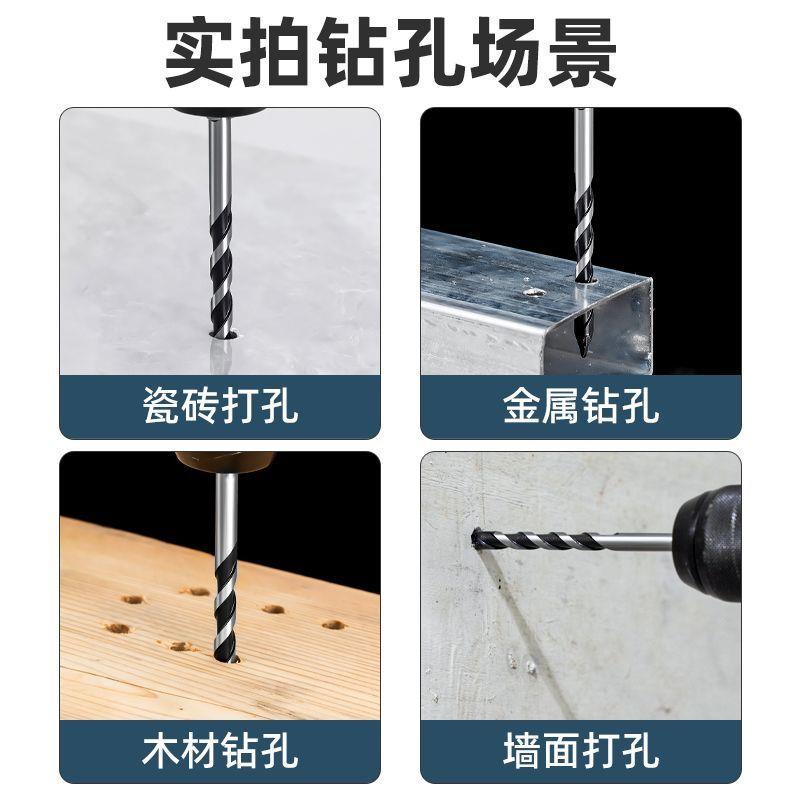 实拍钻孔场景

瓷砖打孔

金属钻孔

木材钻孔

墙面打孔