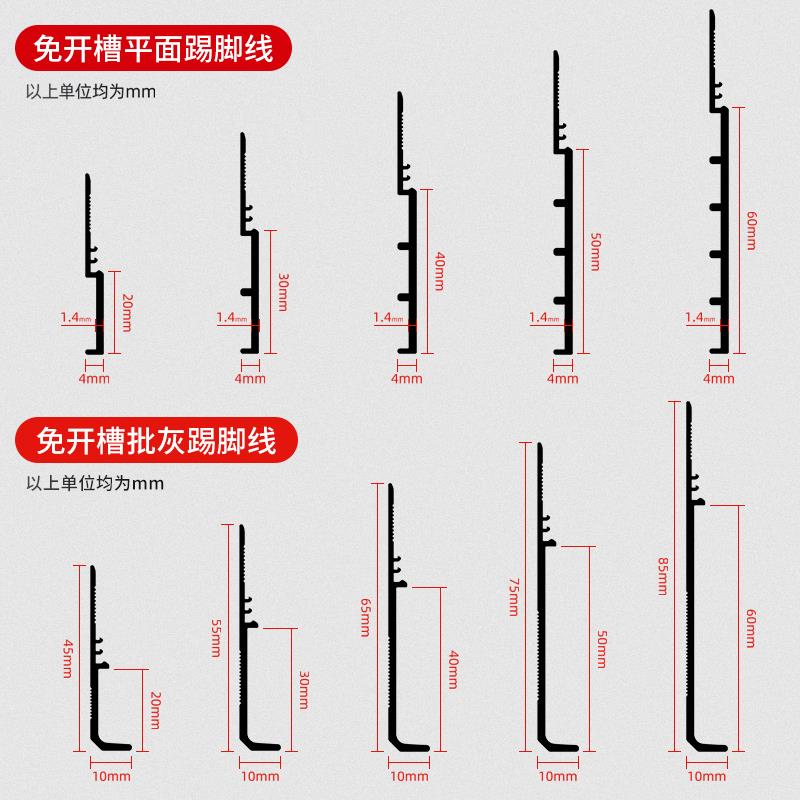 免开槽平面踢脚线

以上单位均为mm

1.4mm 20mm 4mm

1.4mm 30mm 4mm

1.4mm 40mm 4mm

1.4mm 50mm 4mm

1.4mm 60mm 4mm

免开槽批灰踢脚线

以上单位均为mm

45mm 20mm 10mm

55mm 30mm 10mm

65mm 40mm 10mm

75mm 50mm 10mm

85mm 60mm 10mm