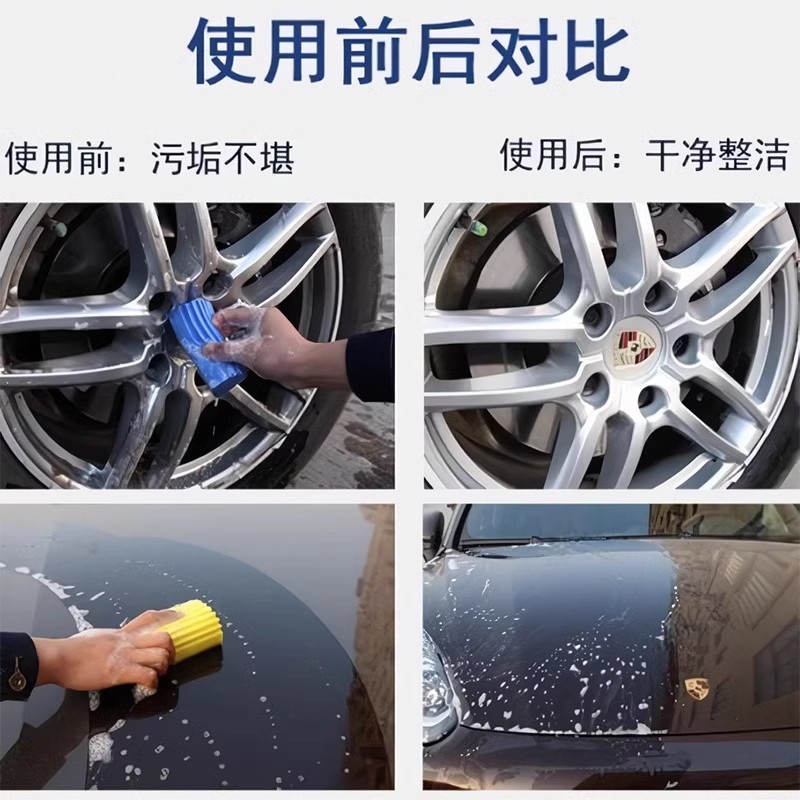 使用前后对比

使用前：污垢不堪

使用后：干净整洁