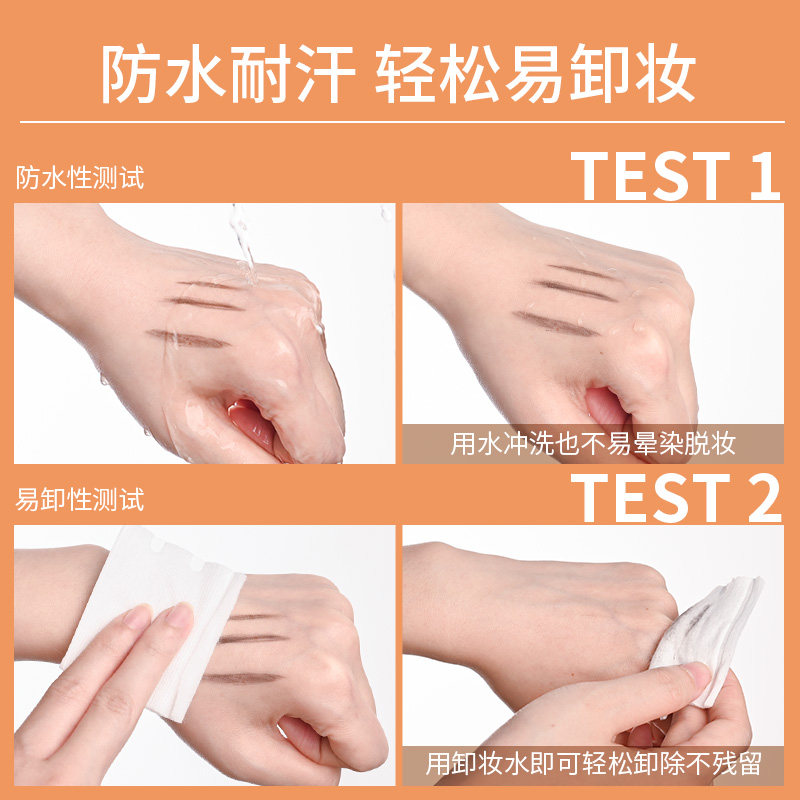 防水耐汗 轻松易卸妆

防水性测试

TEST 1

用水冲洗也不易晕染脱妆

易卸性测试

TEST 2

用卸妆水即可轻松卸除不残留