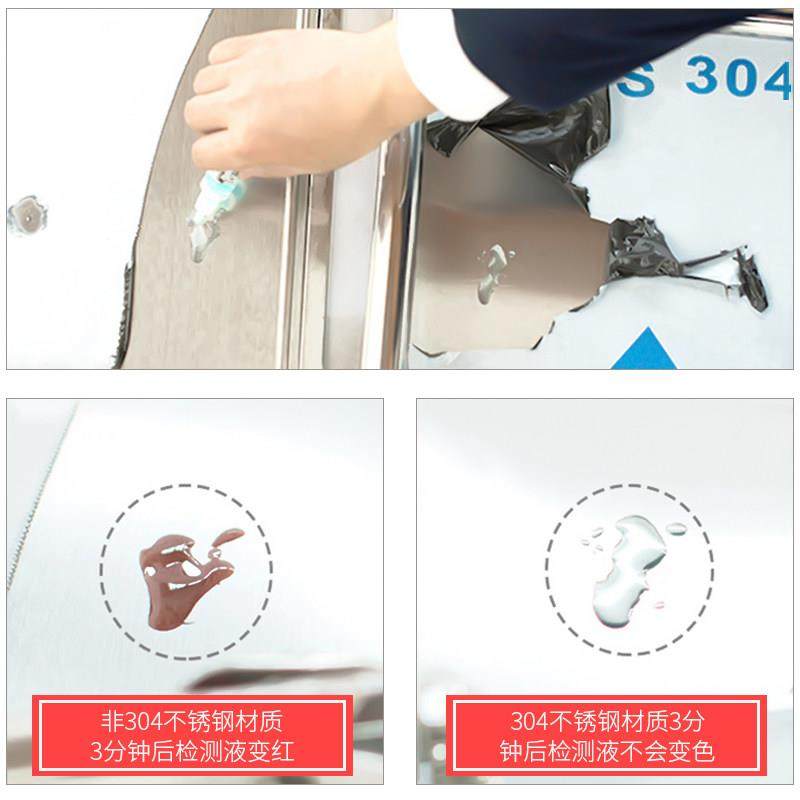 S 304

非304不锈钢材质
3分钟后检测液变红

304不锈钢材质3分
钟后检测液不会变色