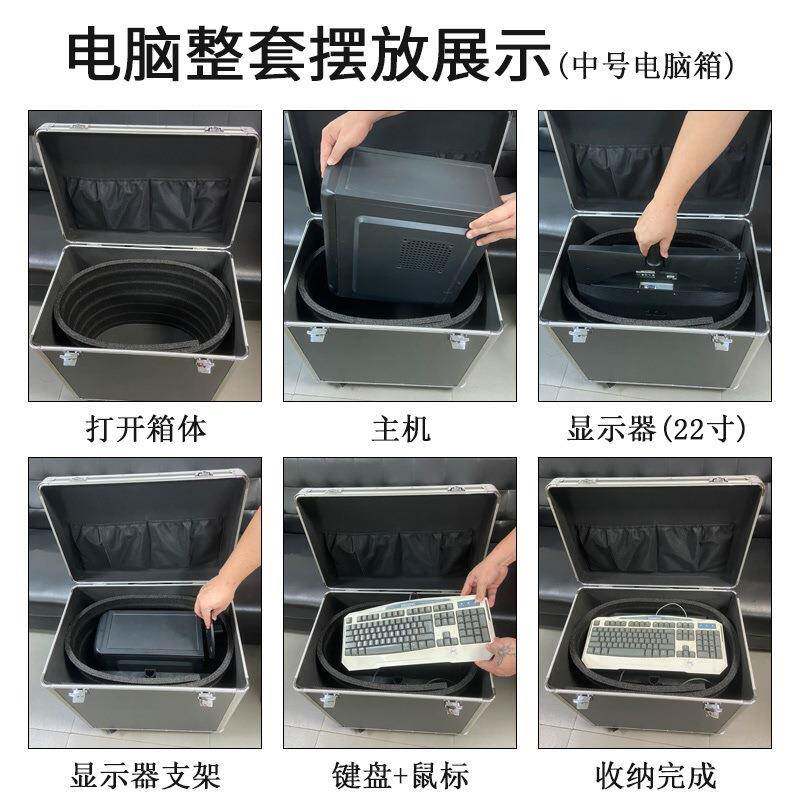 电脑整套摆放展示(中号电脑箱)

打开箱体

主机

显示器(22寸)

显示器支架

键盘+鼠标

收纳完成