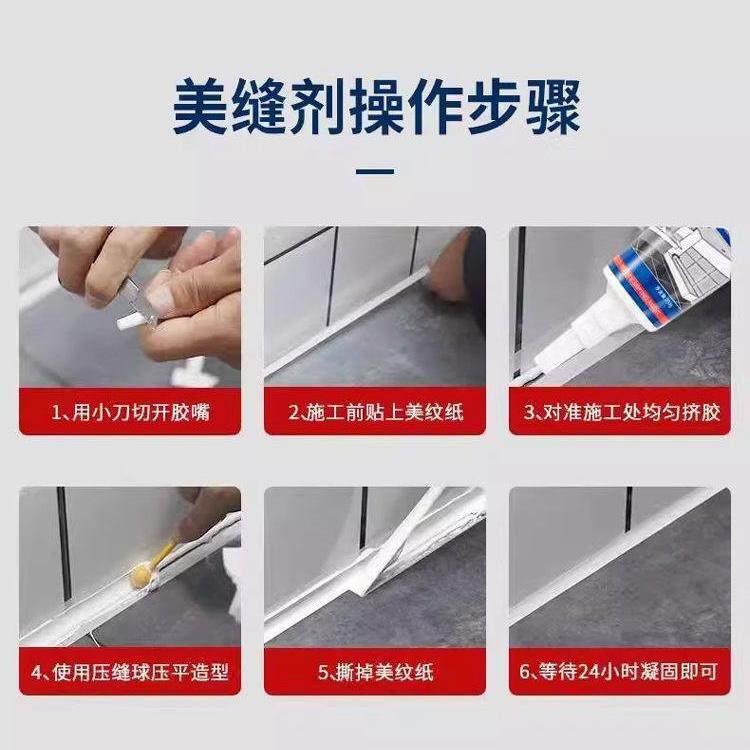 美缝剂操作步骤

1、用小刀切开胶嘴

2、施工前贴上美纹纸

3、对准施工处均匀挤胶

4、使用压缝球压平造型

5、撕掉美纹纸

6、等待24小时凝固即可