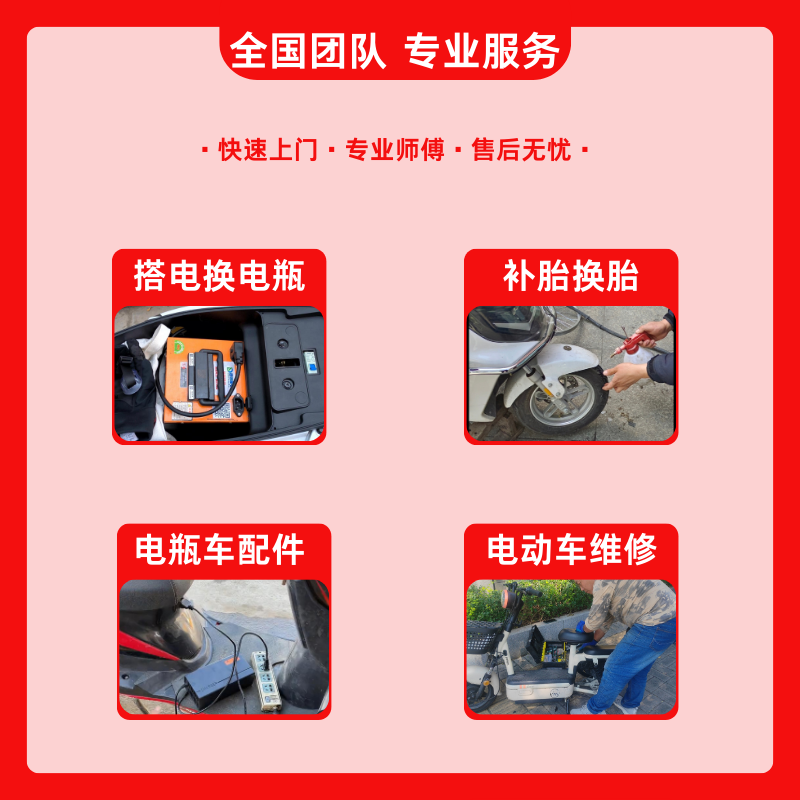 全国团队 专业服务

· 快速上门 · 专业师傅 · 售后无忧 ·

搭电换电瓶

补胎换胎

电瓶车配件

电动车维修