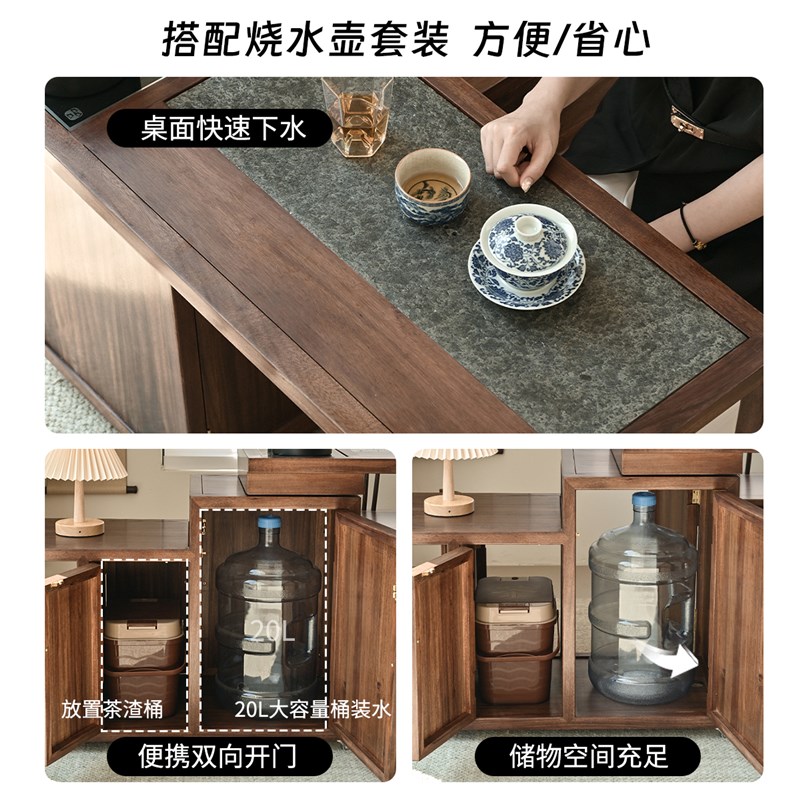 搭配烧水壶套装 方便/省心

桌面快速下水

20L

放置茶渣桶

20L大容量桶装水

便携双向开门

储物空间充足