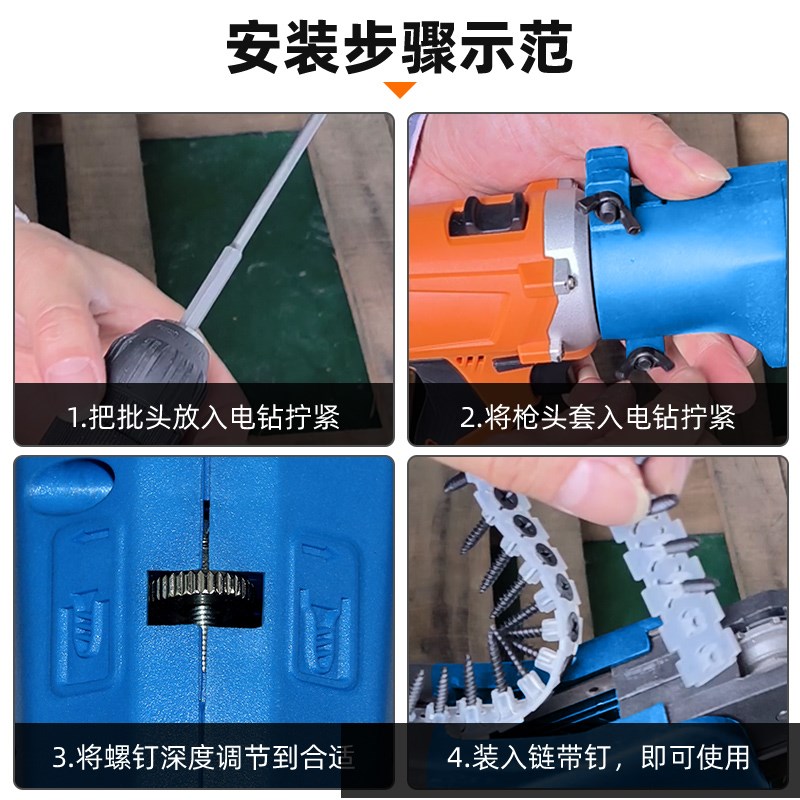 安装步骤示范

1.把批头放入电钻拧紧

2.将枪头套入电钻拧紧

3.将螺钉深度调节到合适

4.装入链带钉，即可使用