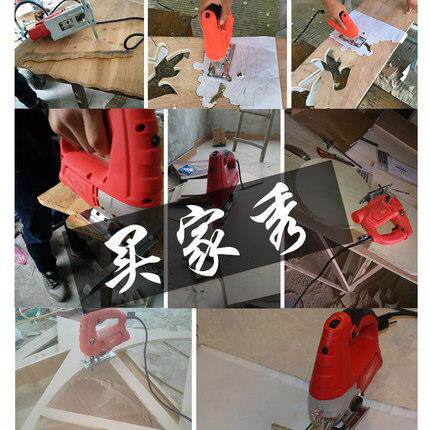 买家秀