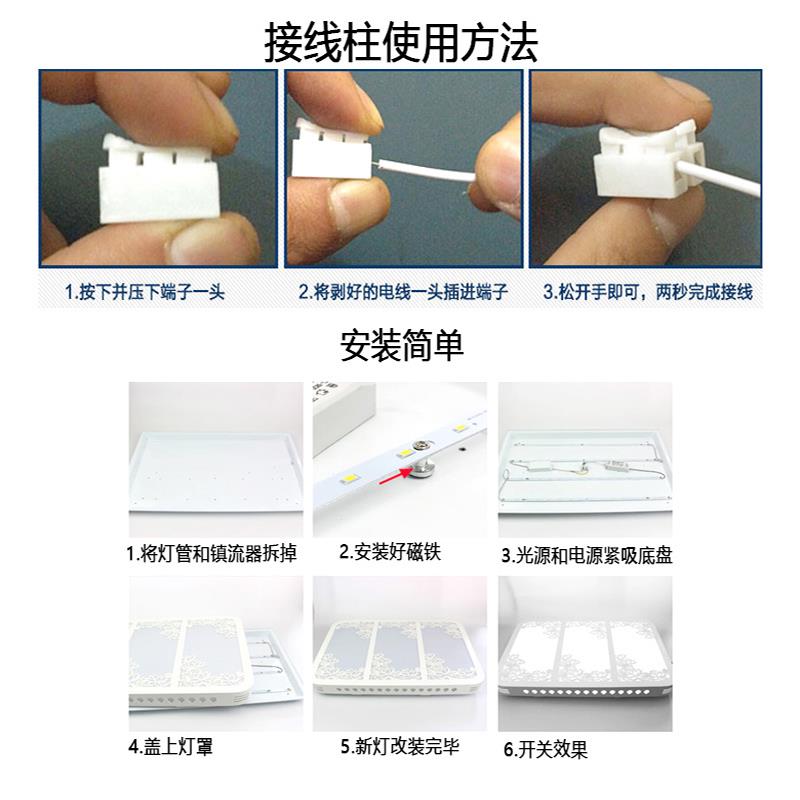 接线柱使用方法

1.按下并压下端子一头

2.将剥好的电线一头插进端子

3.松开手即可，两秒完成接线

安装简单

1.将灯管和镇流器拆掉

2.安装好磁铁

3.光源和电源紧吸底盘

4.盖上灯罩

5.新灯改装完毕

6.开关效果