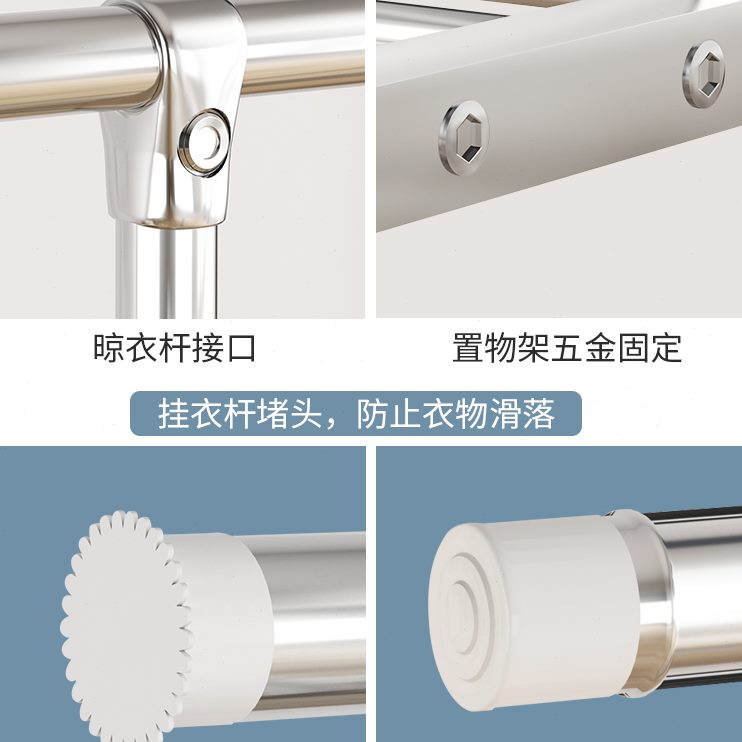 晾衣杆接口

置物架五金固定

挂衣杆堵头，防止衣物滑落