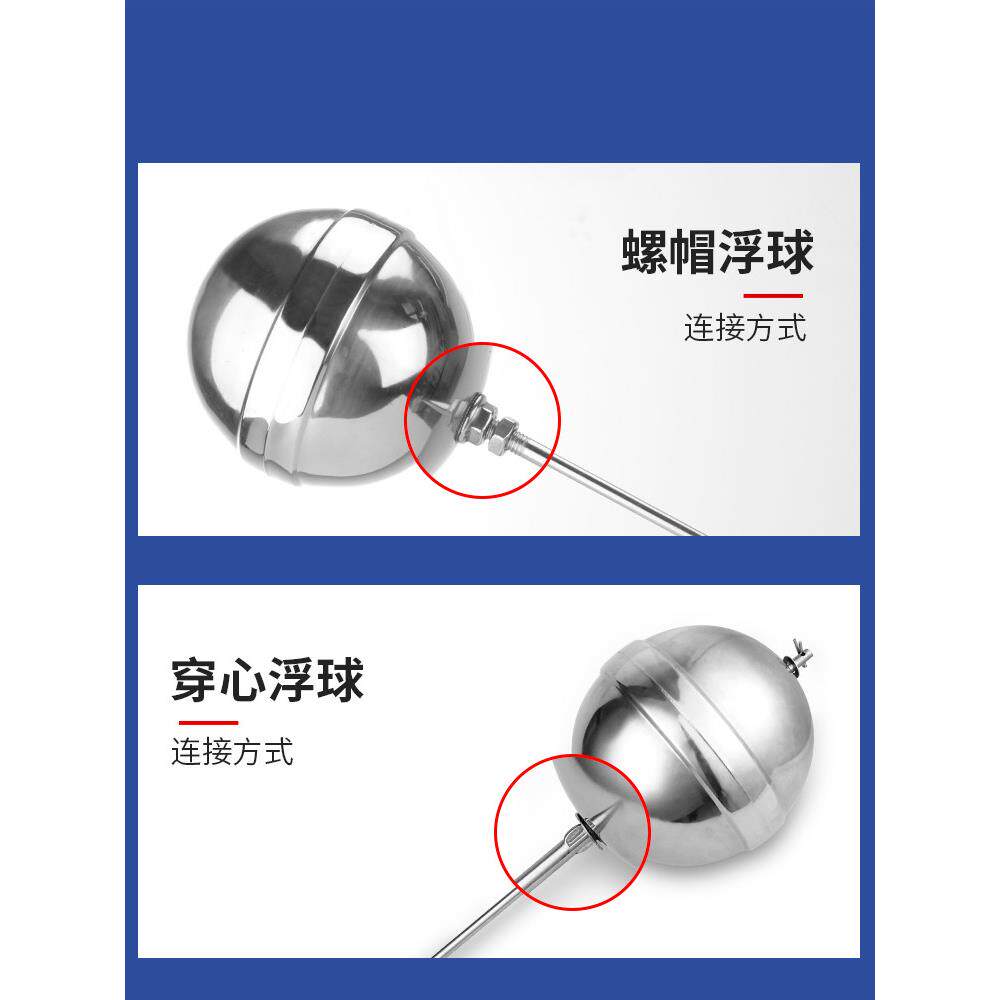 螺帽浮球

连接方式

穿心浮球

连接方式