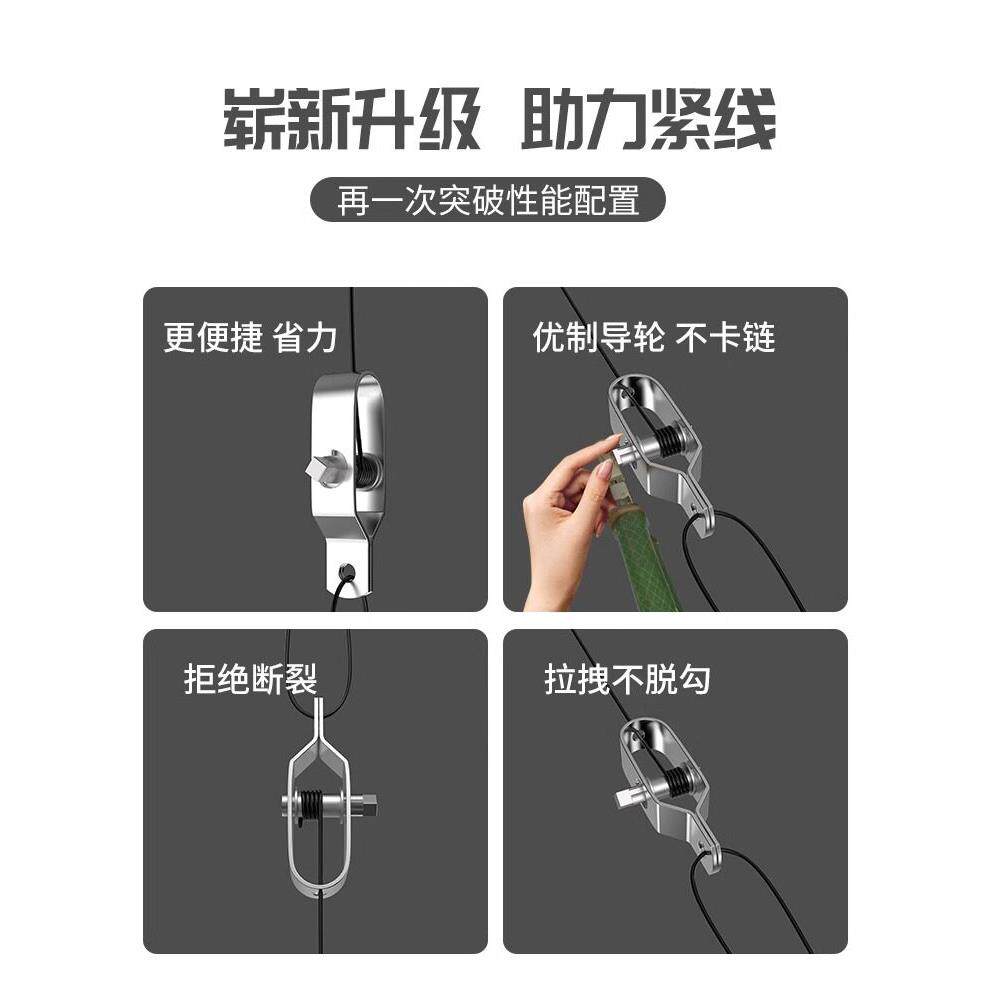 崭新升级 助力紧线

再一次突破性能配置

更便捷 省力

优制导轮 不卡链

拒绝断裂

拉拽不脱勾