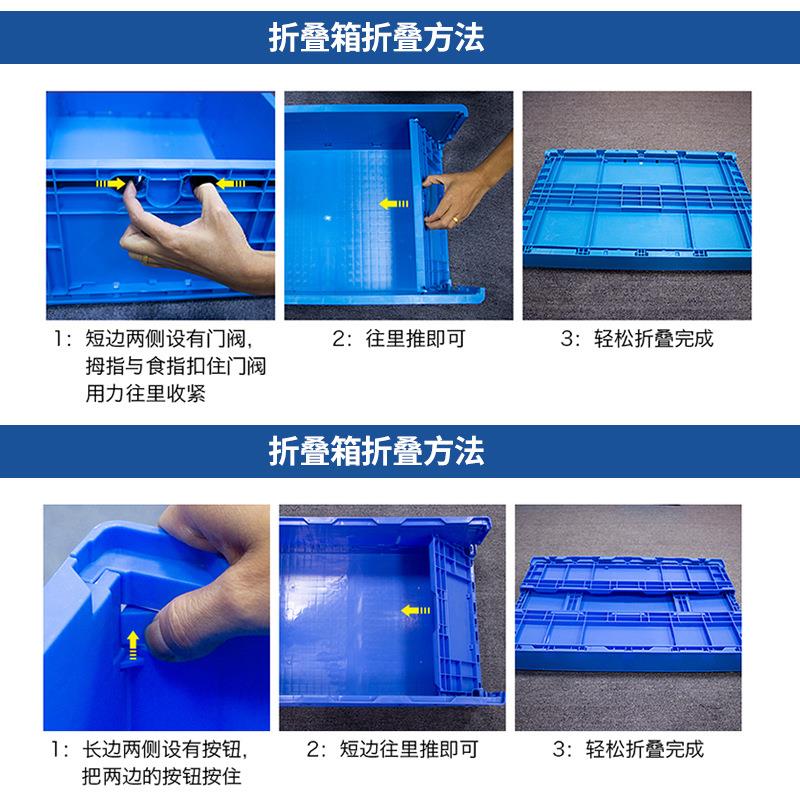 折叠箱折叠方法

1：短边两侧设有门阀，拇指与食指扣住门阀用力往里收紧

2：往里推即可

3：轻松折叠完成

折叠箱折叠方法

1：长边两侧设有按钮，把两边的按钮按住

2：短边往里推即可

3：轻松折叠完成