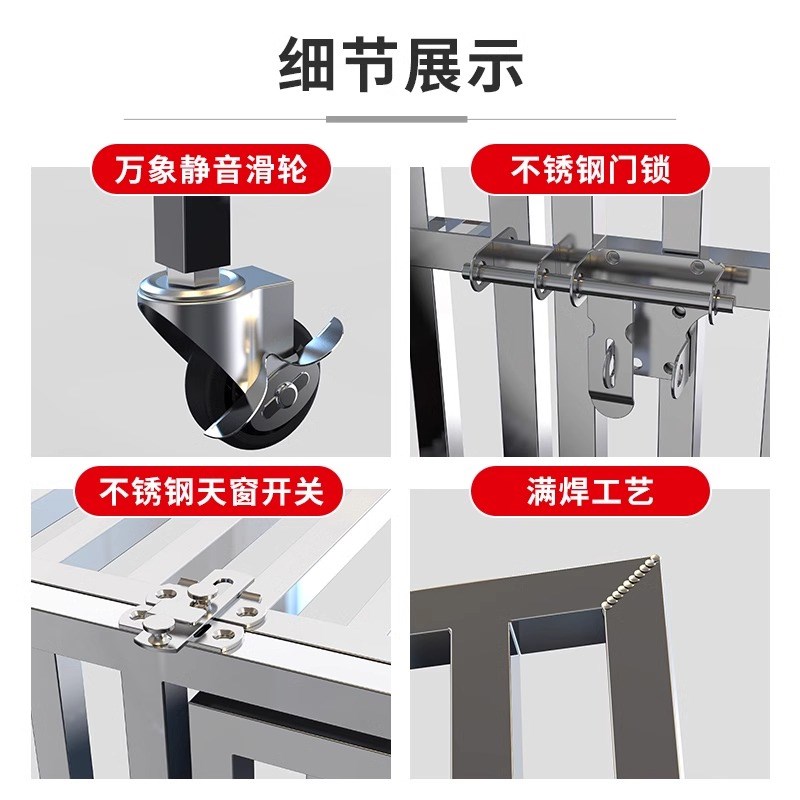 细节展示

万象静音滑轮

不锈钢门锁

不锈钢天窗开关

满焊工艺