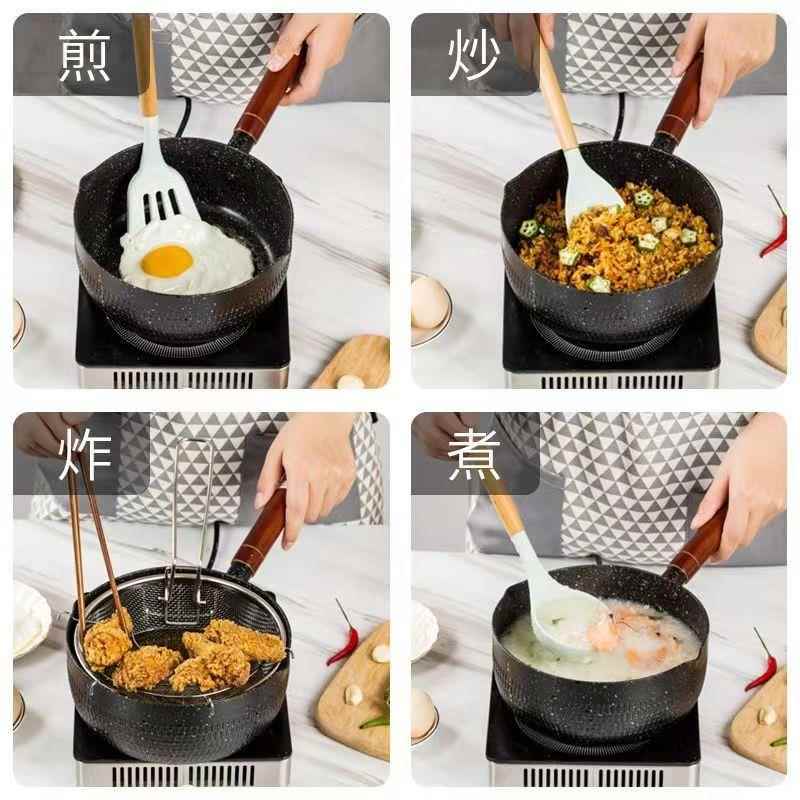 煎

炒

炸

煮