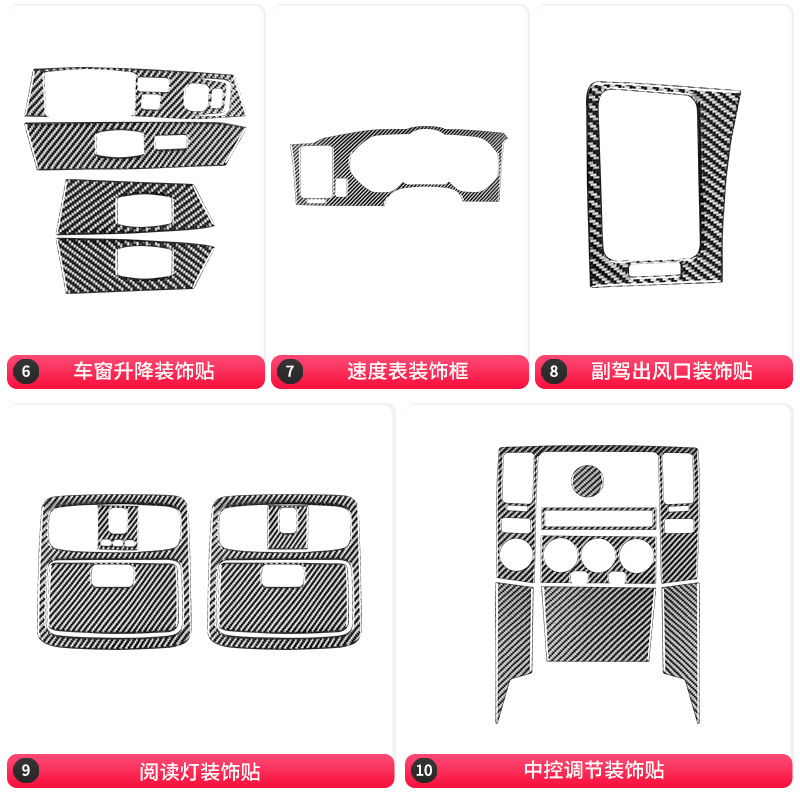 6 车窗升降装饰贴

7 速度表装饰框

8 副驾出风口装饰贴

9 阅读灯装饰贴

10 中控调节装饰贴