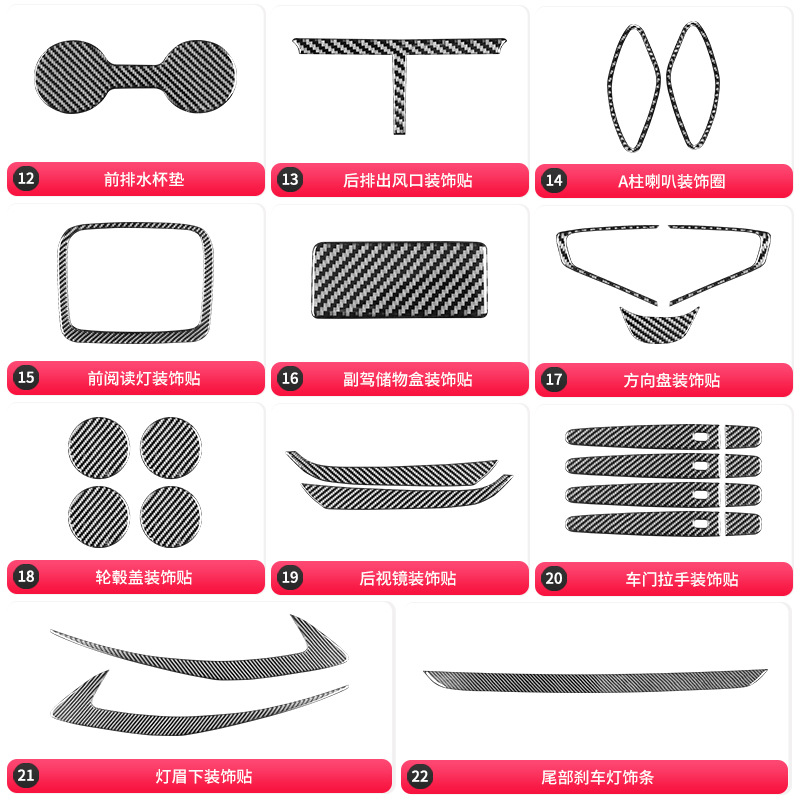 12 前排水杯垫

13 后排出风口装饰贴

14 A柱喇叭装饰圈

15 前阅读灯装饰贴

16 副驾储物盒装饰贴

17 方向盘装饰贴

18 轮毂盖装饰贴

19 后视镜装饰贴

20 车门拉手装饰贴

21 灯眉下装饰贴

22 尾部刹车灯饰条