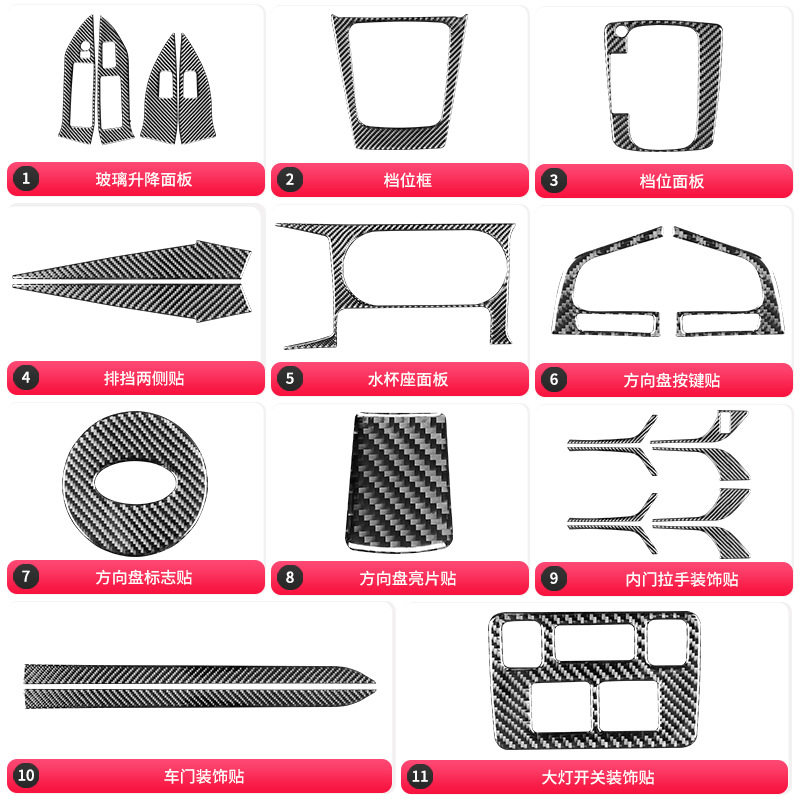 1 玻璃升降面板

2 档位框

3 档位面板

4 排挡两侧贴

5 水杯座面板

6 方向盘按键贴

7 方向盘标志贴

8 方向盘亮片贴

9 内门拉手装饰贴

10 车门装饰贴

11 大灯开关装饰贴