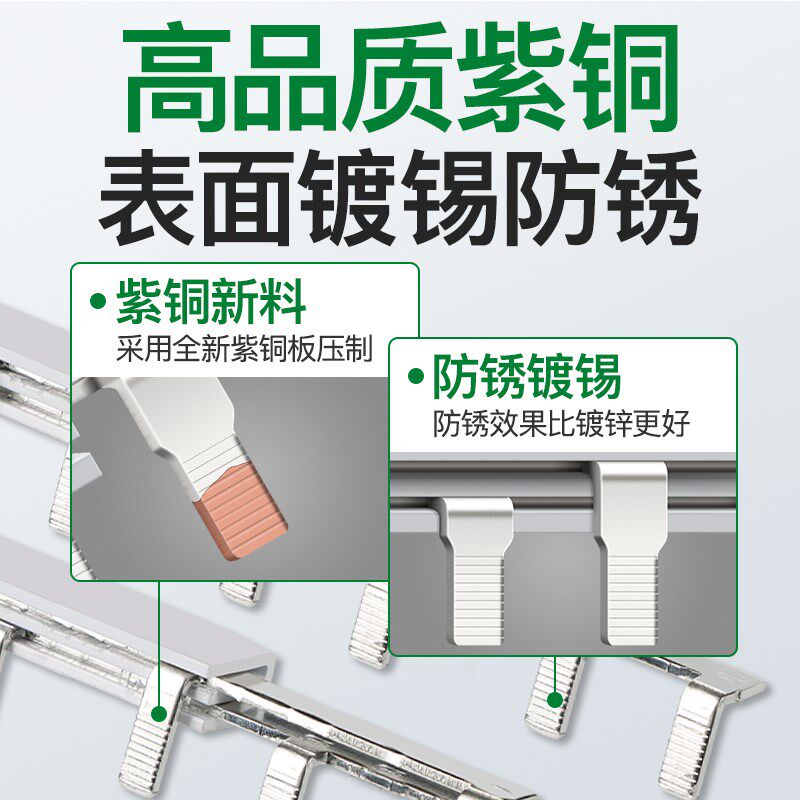 高品质紫铜
表面镀锡防锈

• 紫铜新料
采用全新紫铜板压制

• 防锈镀锡
防锈效果比镀锌更好