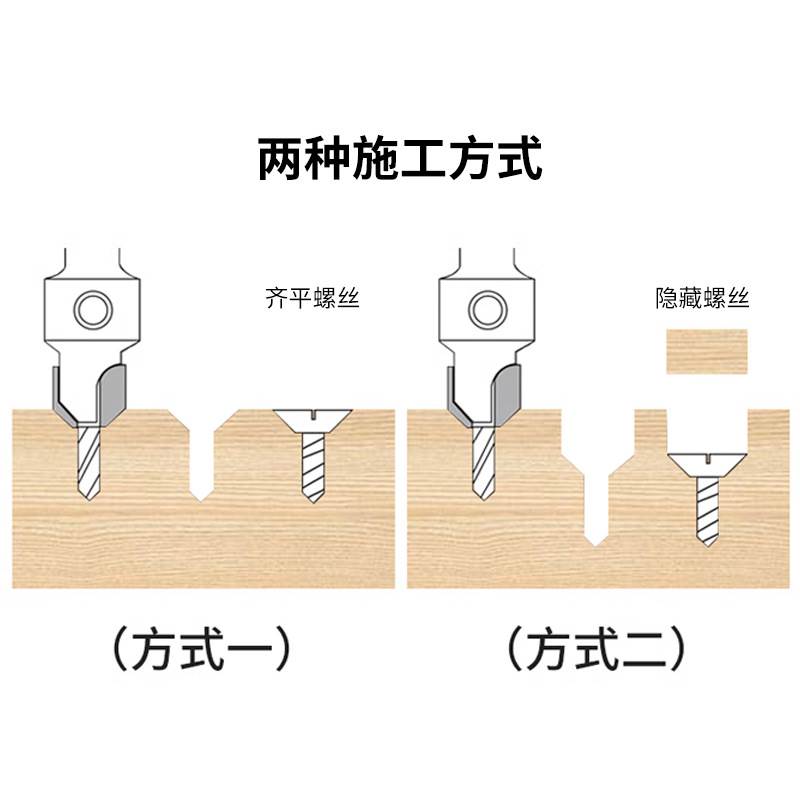 两种施工方式

齐平螺丝

隐藏螺丝

（方式一）

（方式二）