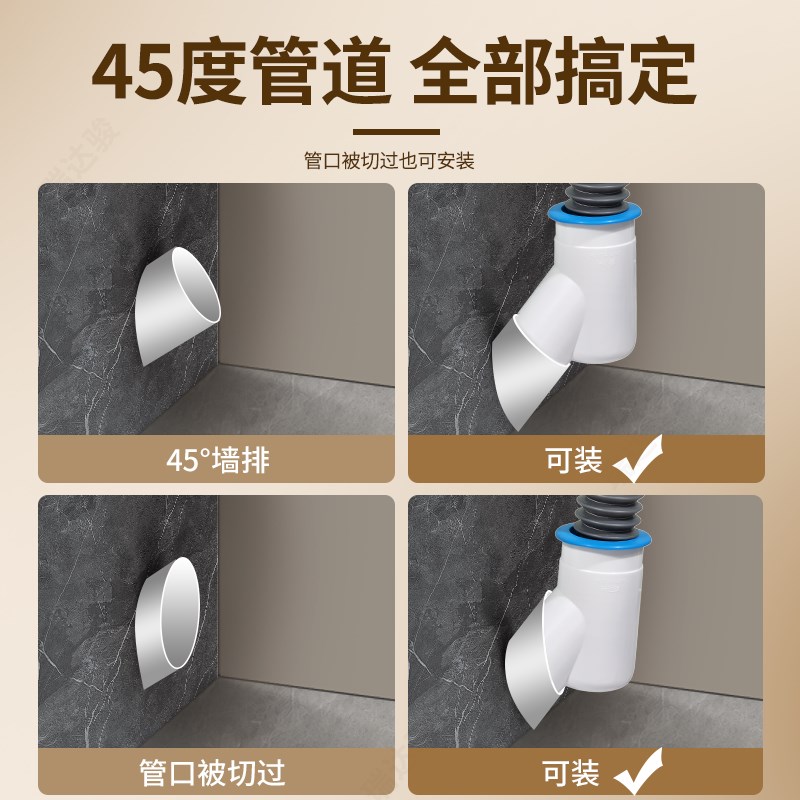 45度管道 全部搞定

管口被切过也可安装

45°墙排

可装

管口被切过

可装