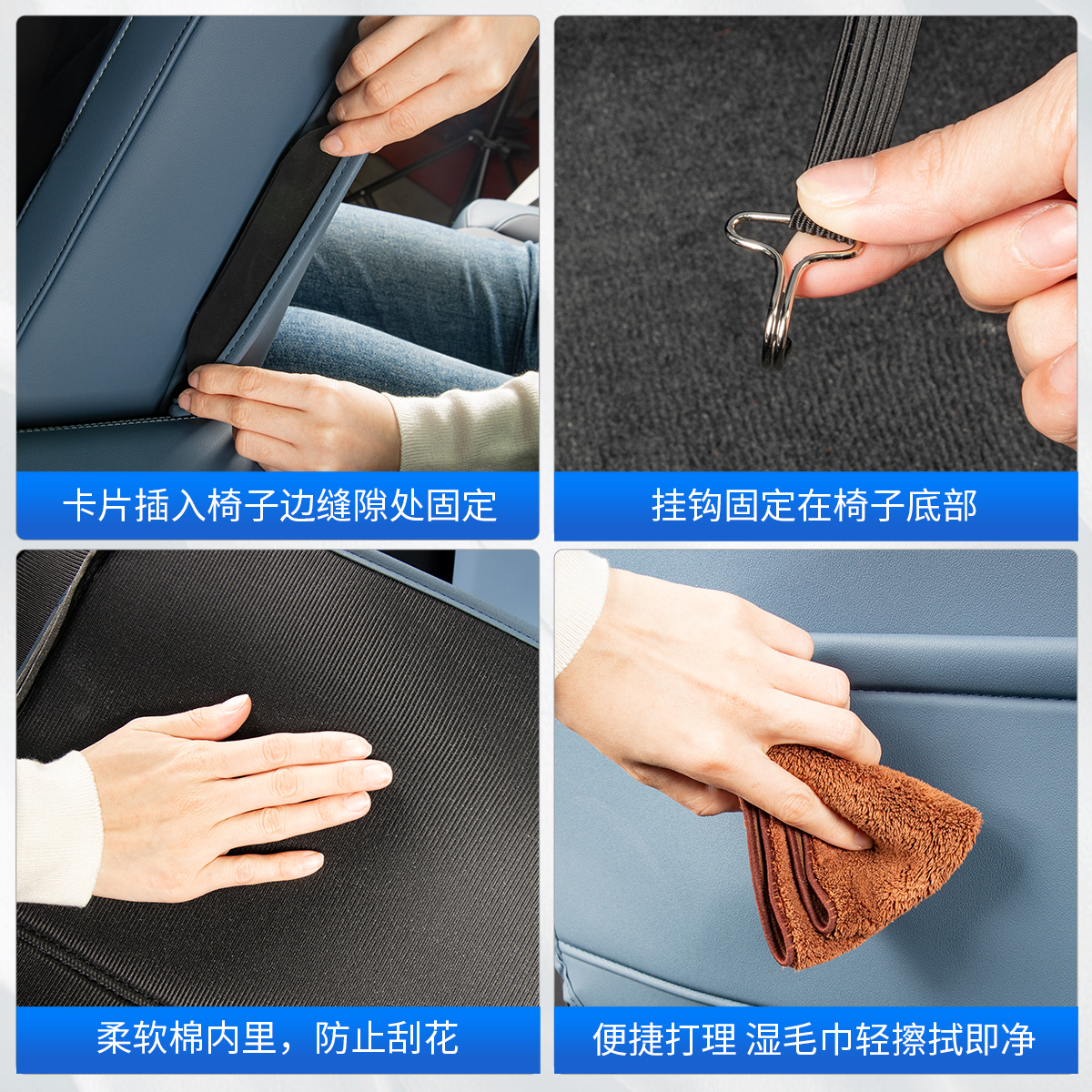 卡片插入椅子边缝隙处固定

挂钩固定在椅子底部

柔软棉内里，防止刮花

便捷打理 湿毛巾轻擦拭即净