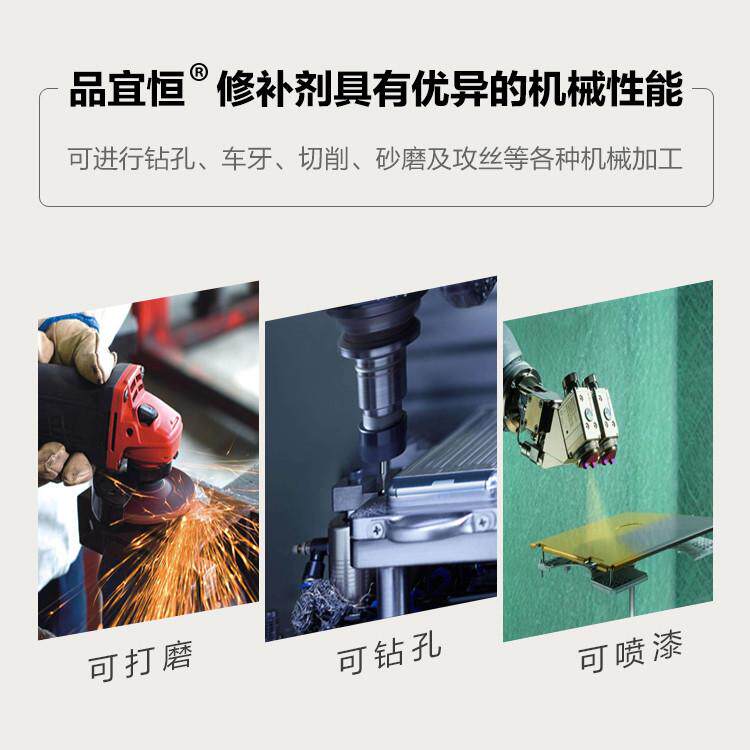 品宜恒® 修补剂具有优异的机械性能

可进行钻孔、车牙、切削、砂磨及攻丝等各种机械加工

可打磨

可钻孔

可喷漆