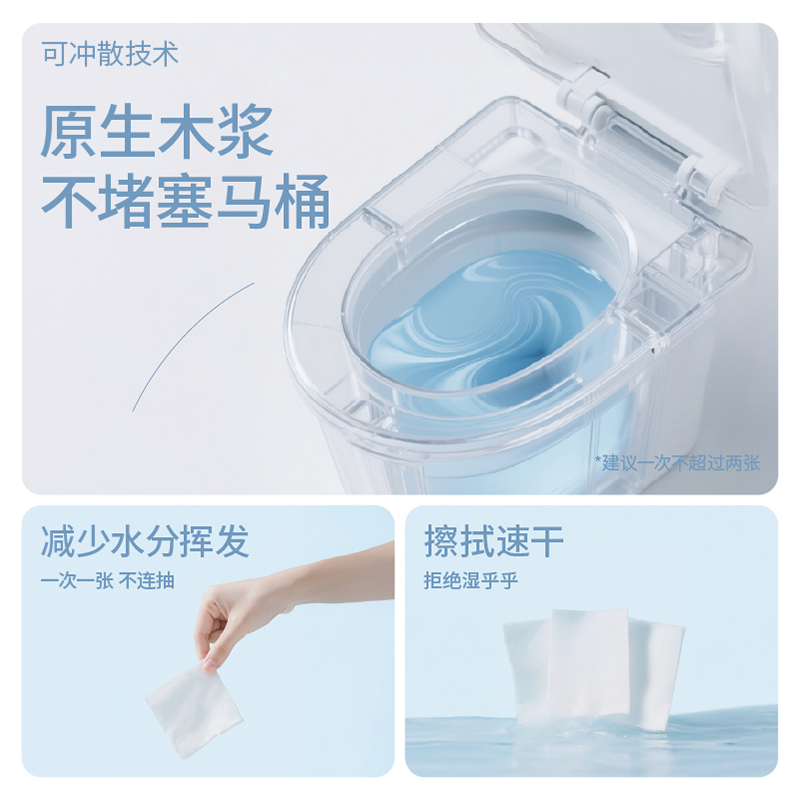 可冲散技术

原生木浆
不堵塞马桶

*建议一次不超过两张

减少水分挥发
一次一张 不连抽

擦拭速干
拒绝湿乎乎