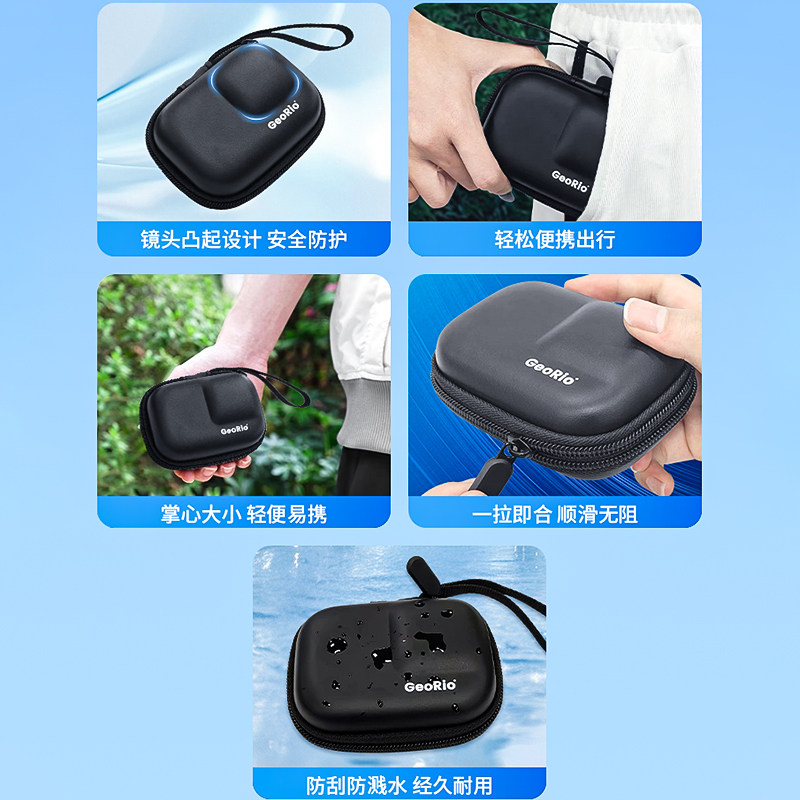 GeoRio

镜头凸起设计 安全防护

GeoRio

轻松便携出行

GeoRio

掌心大小 轻便易携

GeoRio

一拉即合 顺滑无阻

GeoRio

防刮防溅水 经久耐用