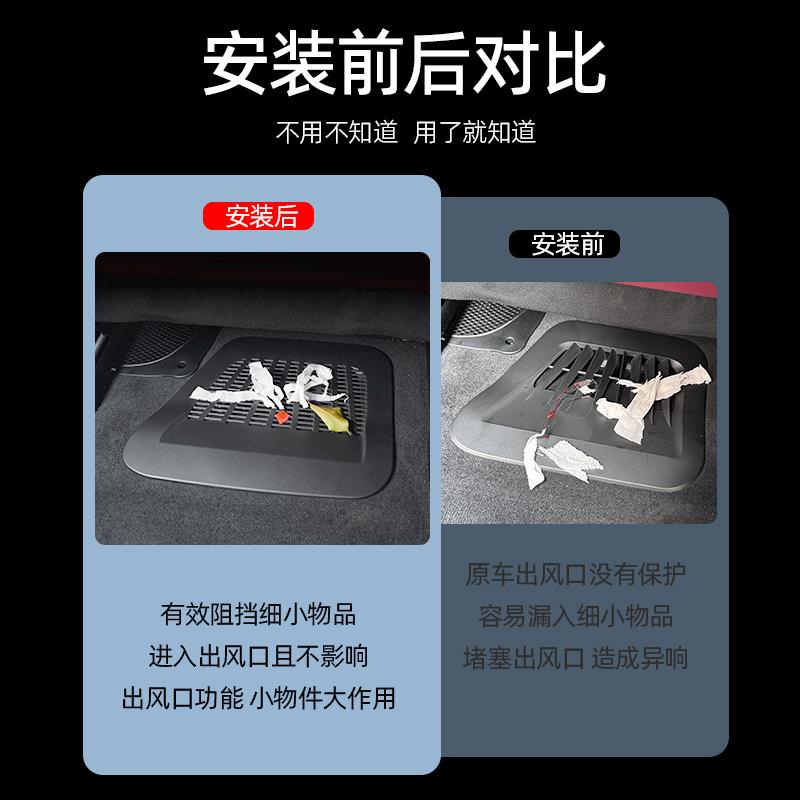 安装前后对比

不用不知道 用了就知道

安装后

有效阻挡细小物品
进入出风口且不影响
出风口功能 小物件大作用

安装前

原车出风口没有保护
容易漏入细小物品
堵塞出风口 造成异响