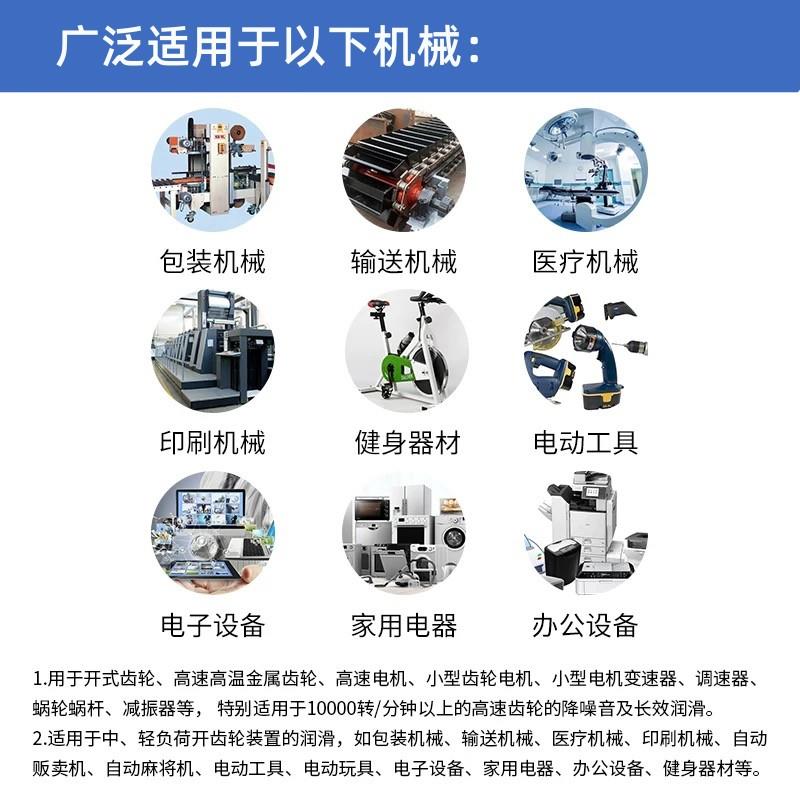 广泛适用于以下机械：

包装机械

输送机械

医疗机械

印刷机械

健身器材

电动工具

电子设备

家用电器

办公设备

1.用于开式齿轮、高速高温金属齿轮、高速电机、小型齿轮电机、小型电机变速器、调速器、蜗轮蜗杆、减振器等， 特别适用于10000转/分钟以上的高速齿轮的降噪音及长效润滑。

2.适用于中、轻负荷开齿轮装置的润滑，如包装机械、输送机械、医疗机械、印刷机械、自动贩卖机、自动麻将机、电动工具、电动玩具、电子设备、家用电器、办公设备、健身器材等。