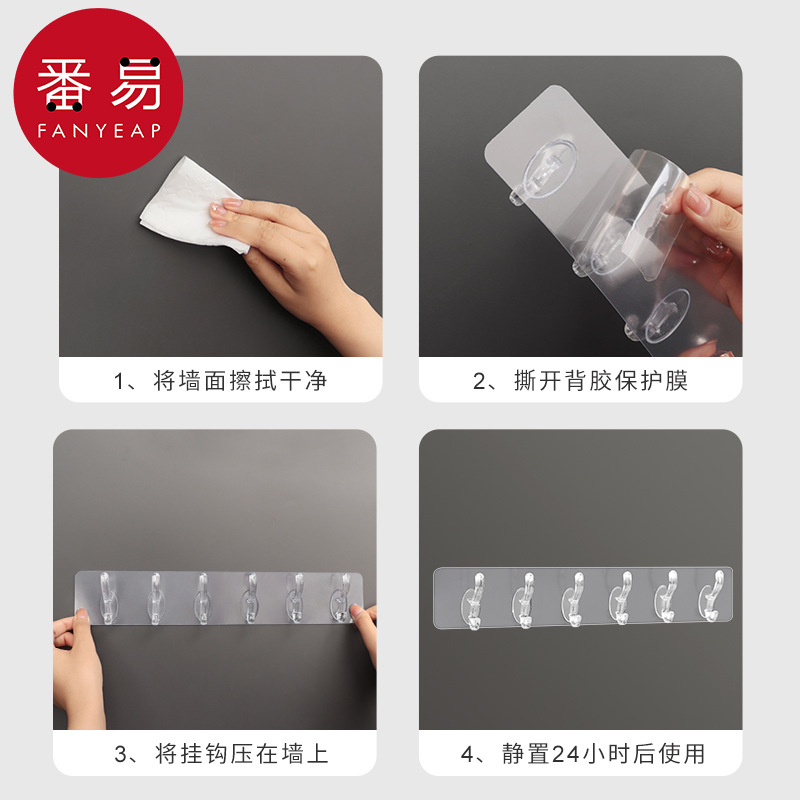 番易
FANYEAP

1、将墙面擦拭干净

2、撕开背胶保护膜

3、将挂钩压在墙上

4、静置24小时后使用