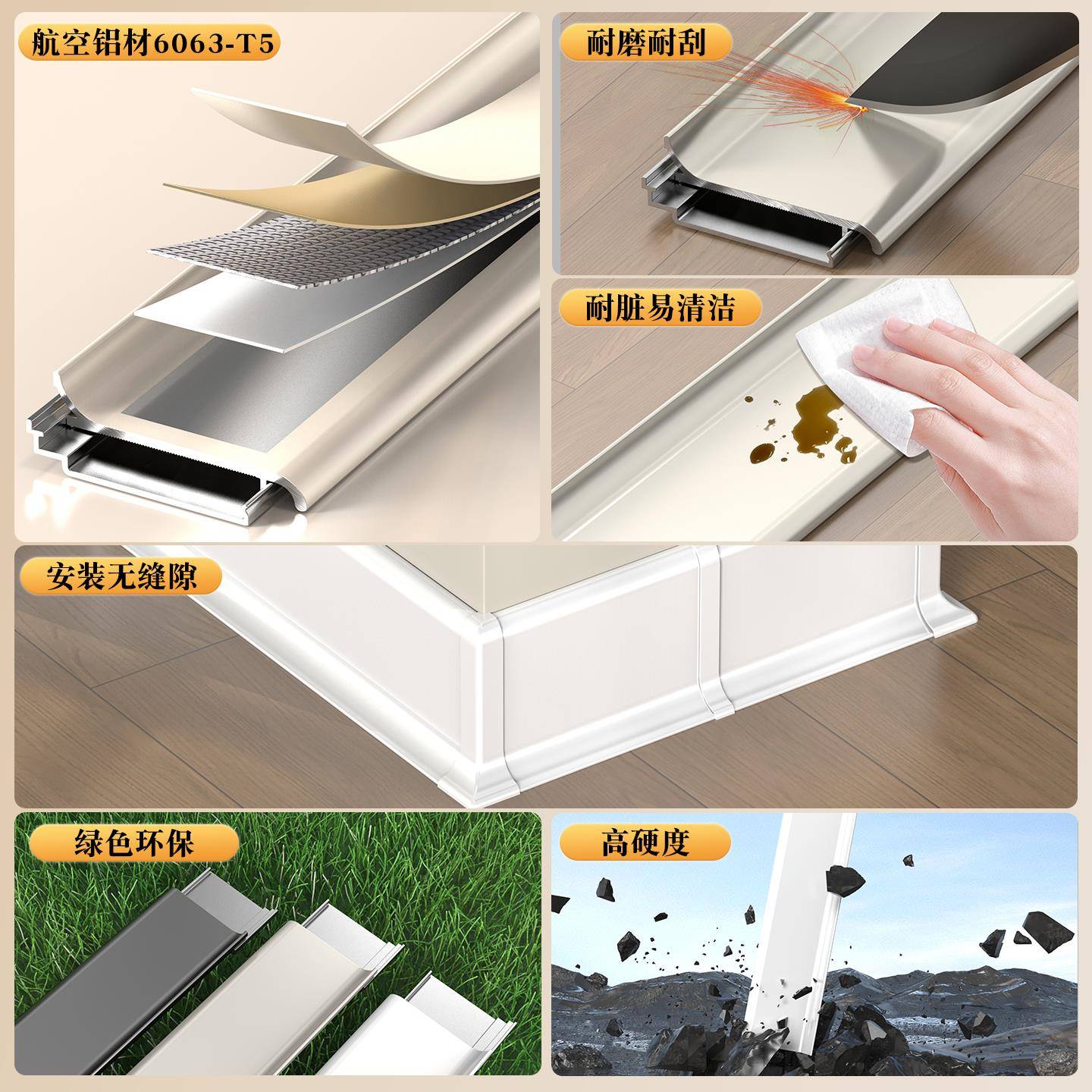 航空铝材6063-T5

耐磨耐刮

耐脏易清洁

安装无缝隙

绿色环保

高硬度