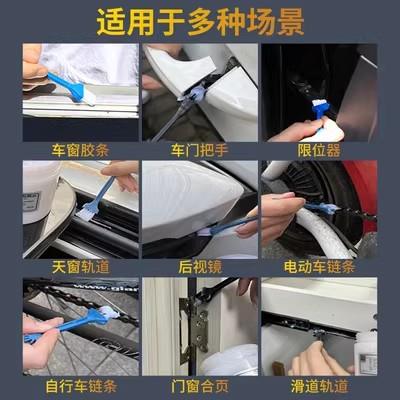 适用于多种场景

车窗胶条

车门把手

限位器

天窗轨道

后视镜

电动车链条

自行车链条

门窗合页

滑道轨道