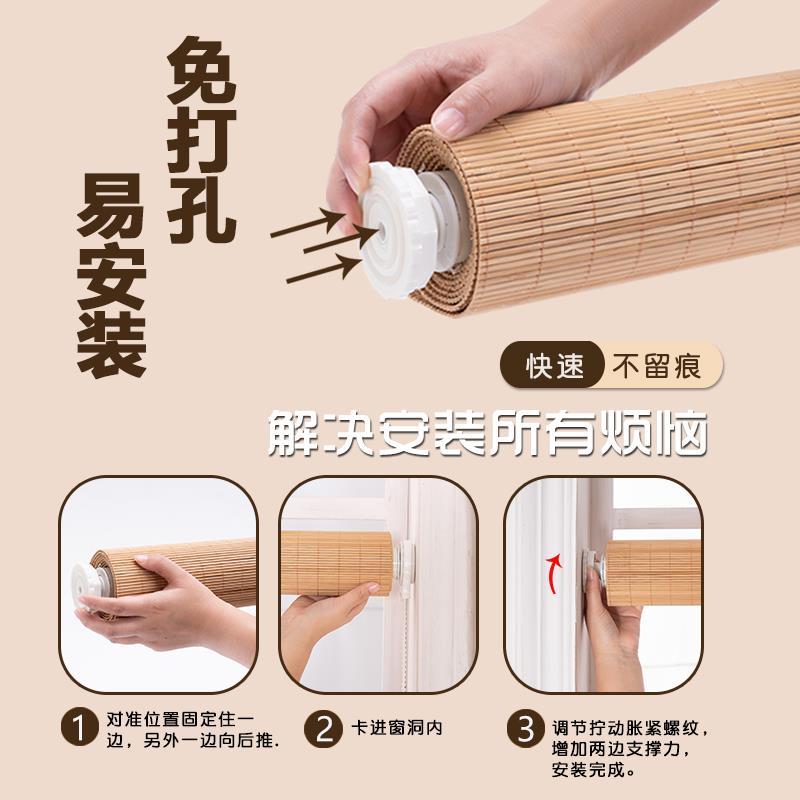 免打孔
易安装

快速 不留痕

解决安装所有烦恼

1 对准位置固定住一边，另外一边向后推.

2 卡进窗洞内

3 调节拧动胀紧螺纹，增加两边支撑力，安装完成。