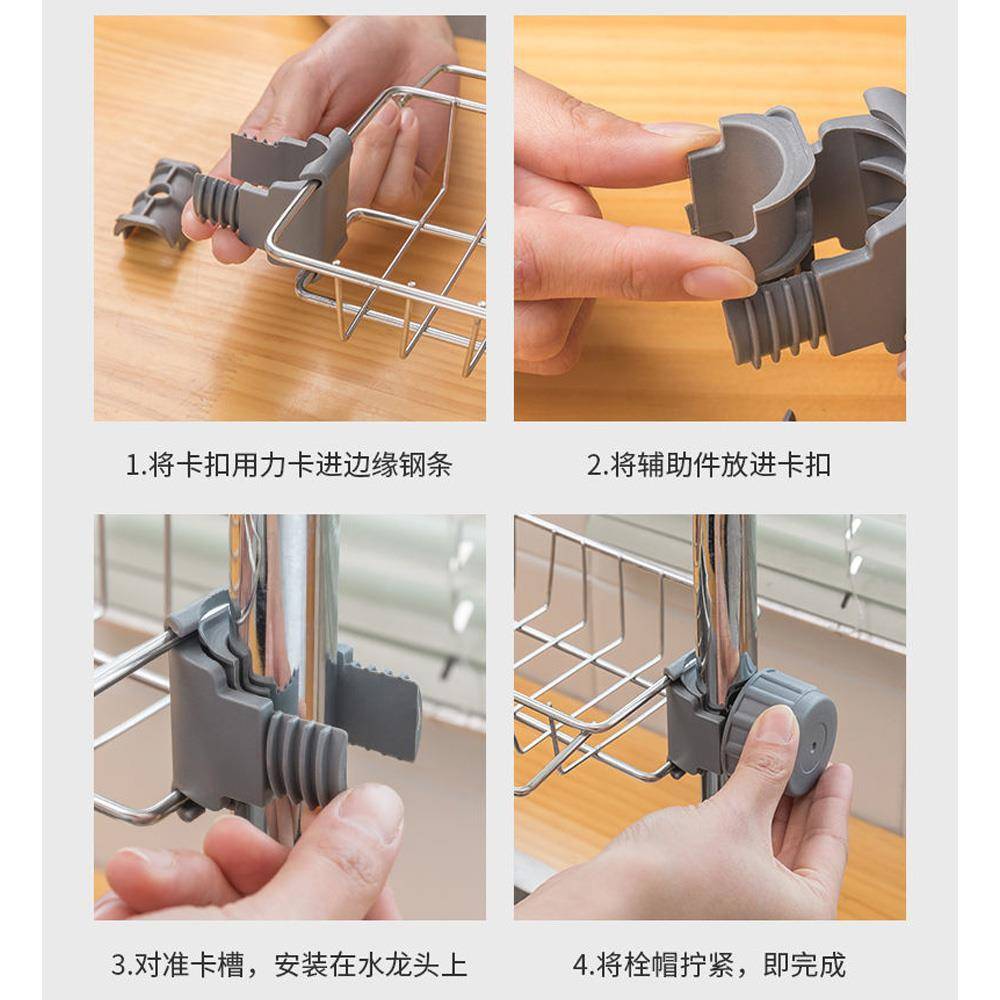 1.将卡扣用力卡进边缘钢条

2.将辅助件放进卡扣

3.对准卡槽，安装在水龙头上

4.将栓帽拧紧，即完成