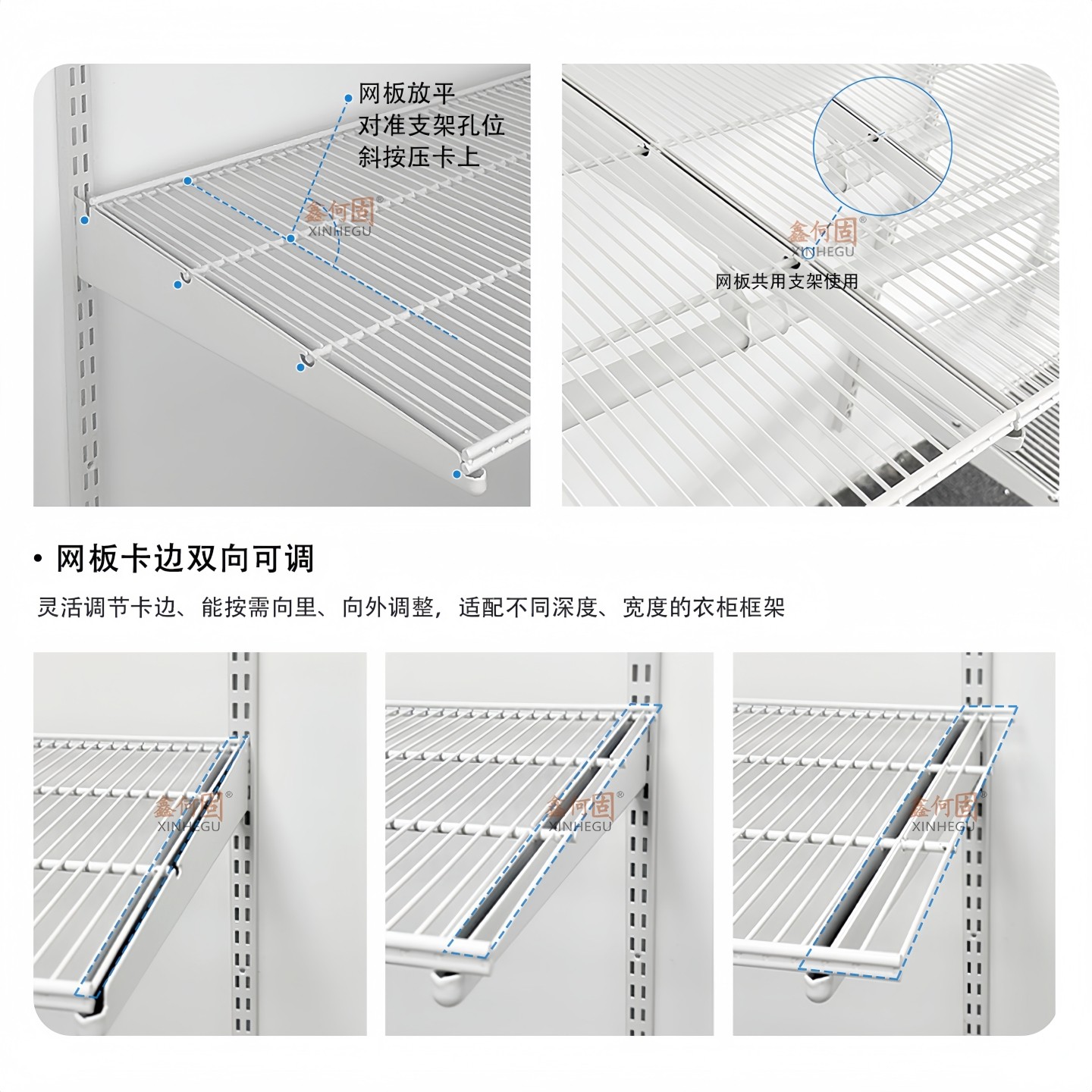 网板放平
对准支架孔位
斜按压卡上

鑫何固®
XINHEGU

鑫何固®
XINHEGU

网板共用支架使用

• 网板卡边双向可调

灵活调节卡边、能按需向里、向外调整，适配不同深度、宽度的衣柜框架

鑫何固®
XINHEGU

鑫何固®
XINHEGU

鑫何固®
XINHEGU