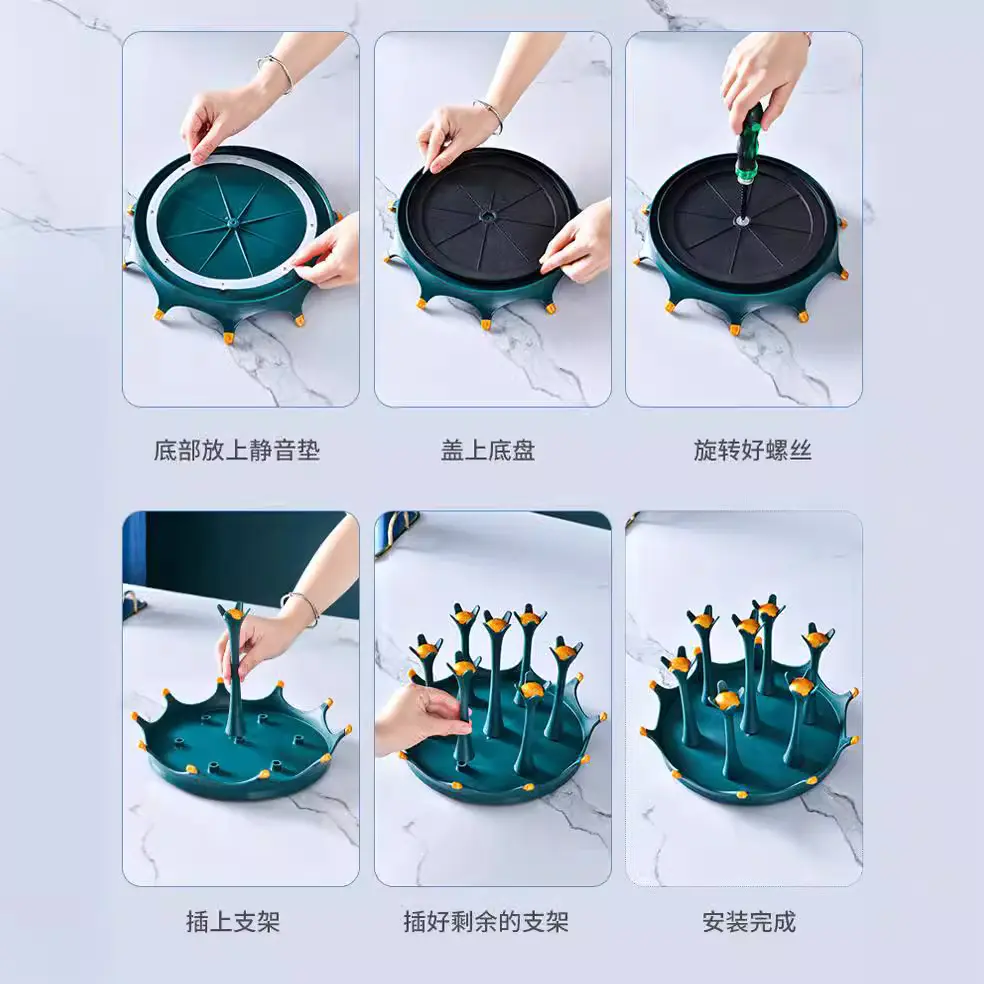 底部放上静音垫

盖上底盘

旋转好螺丝

插上支架

插好剩余的支架

安装完成