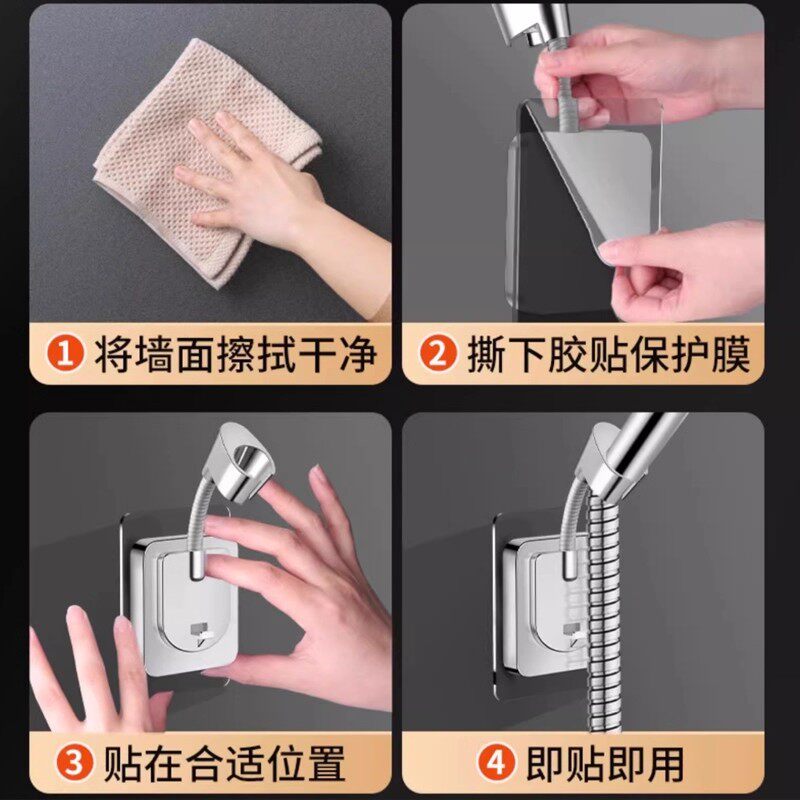 1 将墙面擦拭干净

2 撕下胶贴保护膜

3 贴在合适位置

4 即贴即用