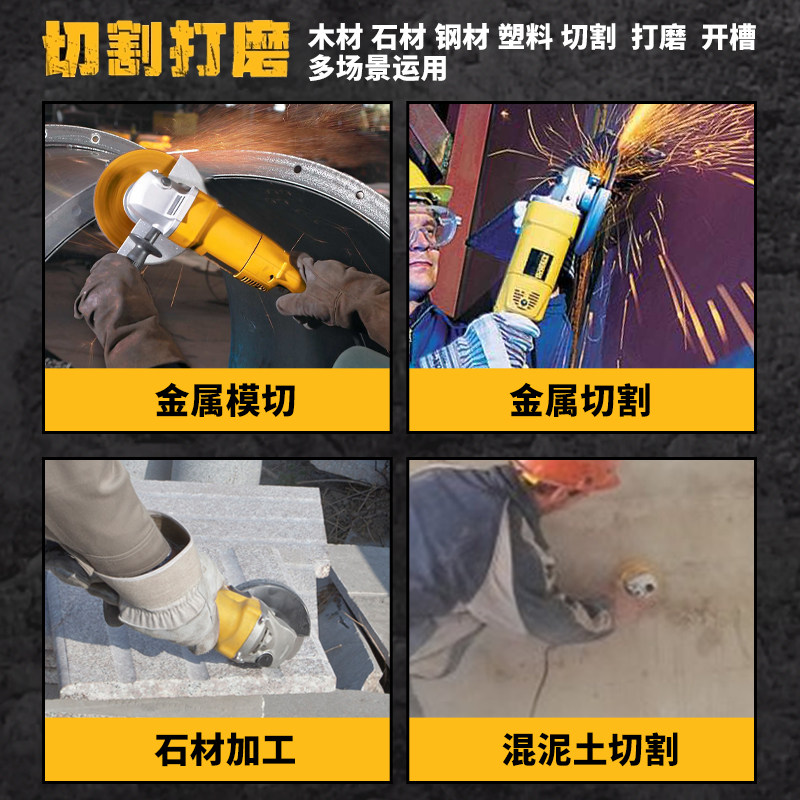 切割打磨 木材 石材 钢材 塑料 切割 打磨 开槽 多场景运用

金属模切

金属切割

石材加工

混泥土切割