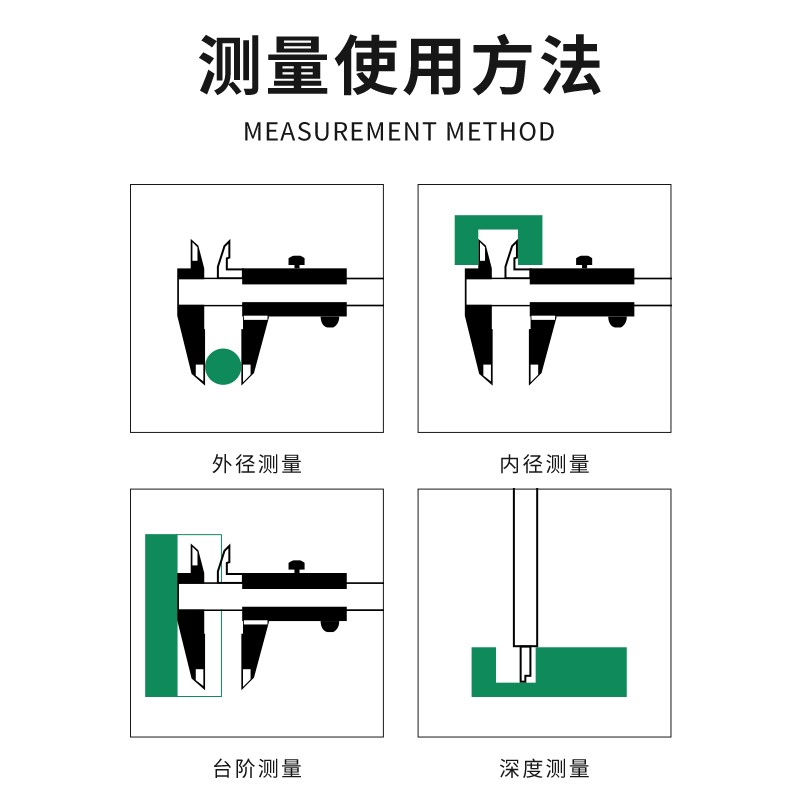 测量使用方法

MEASUREMENT METHOD

外径测量

内径测量

台阶测量

深度测量