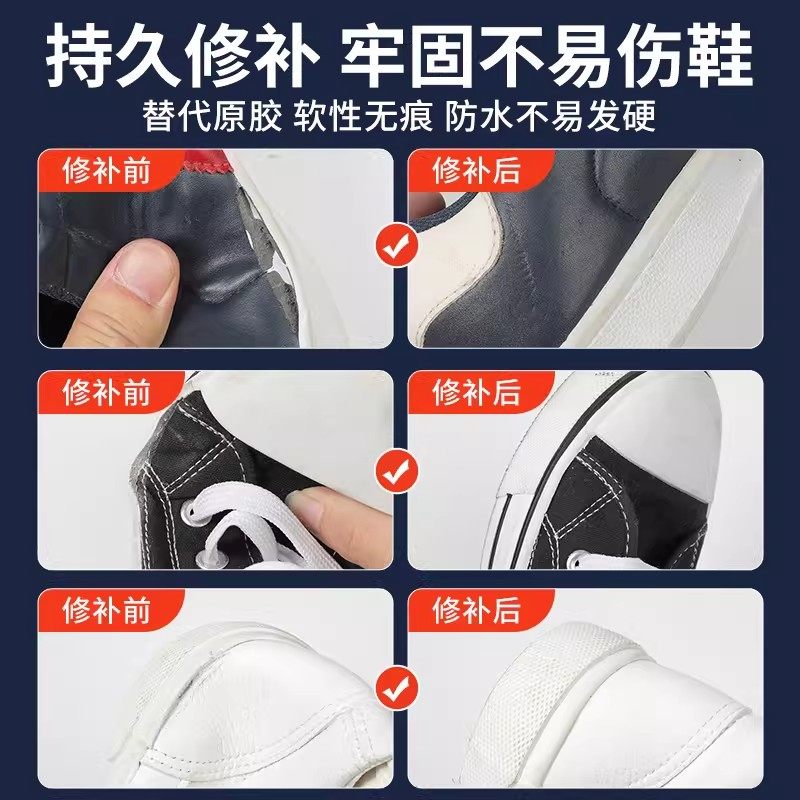 持久修补 牢固不易伤鞋

替代原胶 软性无痕 防水不易发硬

修补前

修补后

修补前

修补后

修补前

修补后